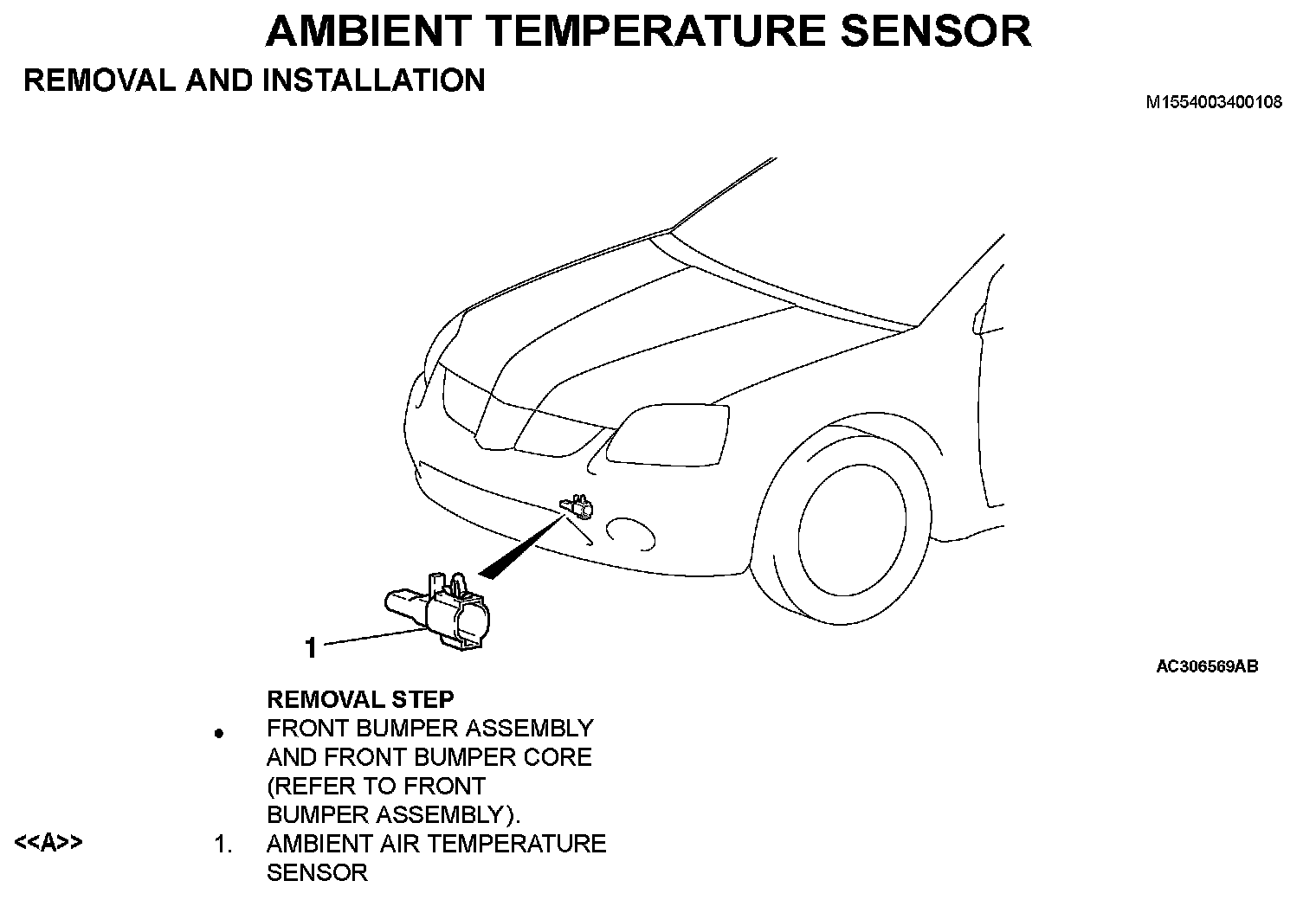 AMBIENT TEMPERATURE SENSOR

REMOVAL AND INSTALLATION

M1554003400108

1

AC306569AB

REMOVAL STEP

• FRONT BUMPER ASSEMBLY AND FRONT BUMPER CORE (REFER TO FRONT BUMPER ASSEMBLY).

<<A>> 1. AMBIENT AIR TEMPERATURE SENSOR