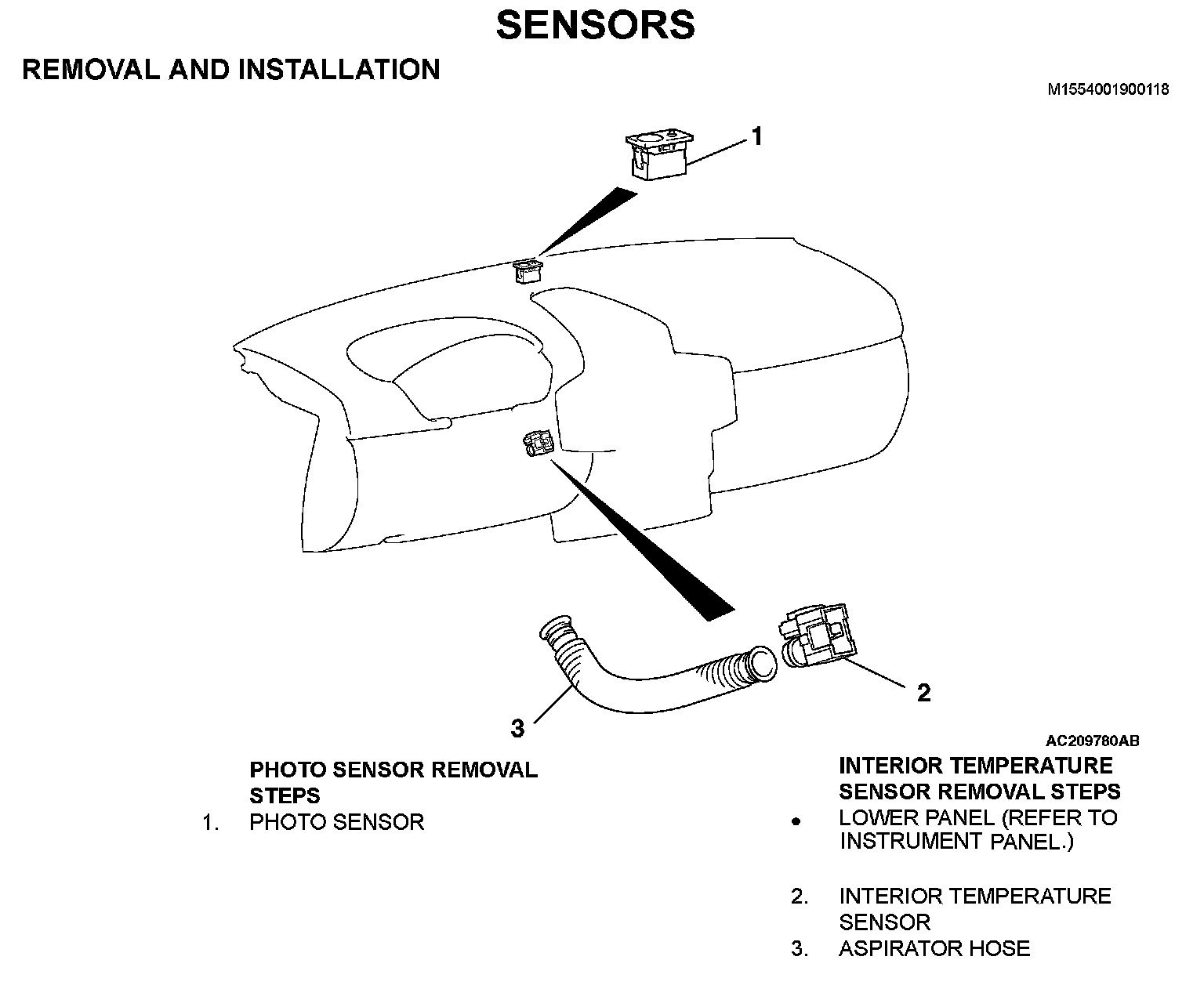 SENSORS

REMOVAL AND INSTALLATION

M1554001900118

1

2

3

AC209780AB

PHOTO SENSOR REMOVAL STEPS

1. PHOTO SENSOR

INTERIOR TEMPERATURE SENSOR REMOVAL STEPS

• LOWER PANEL (REFER TO INSTRUMENT PANEL.)

2. INTERIOR TEMPERATURE SENSOR

3. ASPIRATOR HOSE