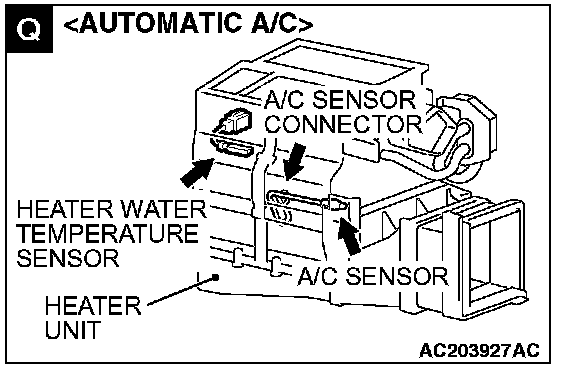 Q <AUTOMATIC A/C>

A/C SENSOR CONNECTOR

HEATER WATER TEMPERATURE SENSOR

A/C SENSOR

HEATER UNIT

AC203927AC