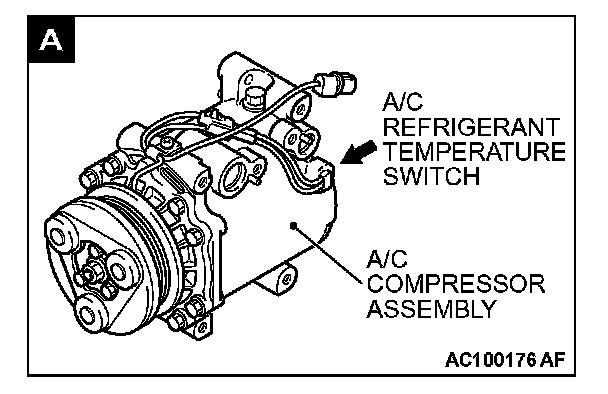 A

A/C REFRIGERANT TEMPERATURE SWITCH

A/C COMPRESSOR ASSEMBLY

AC100176 AF