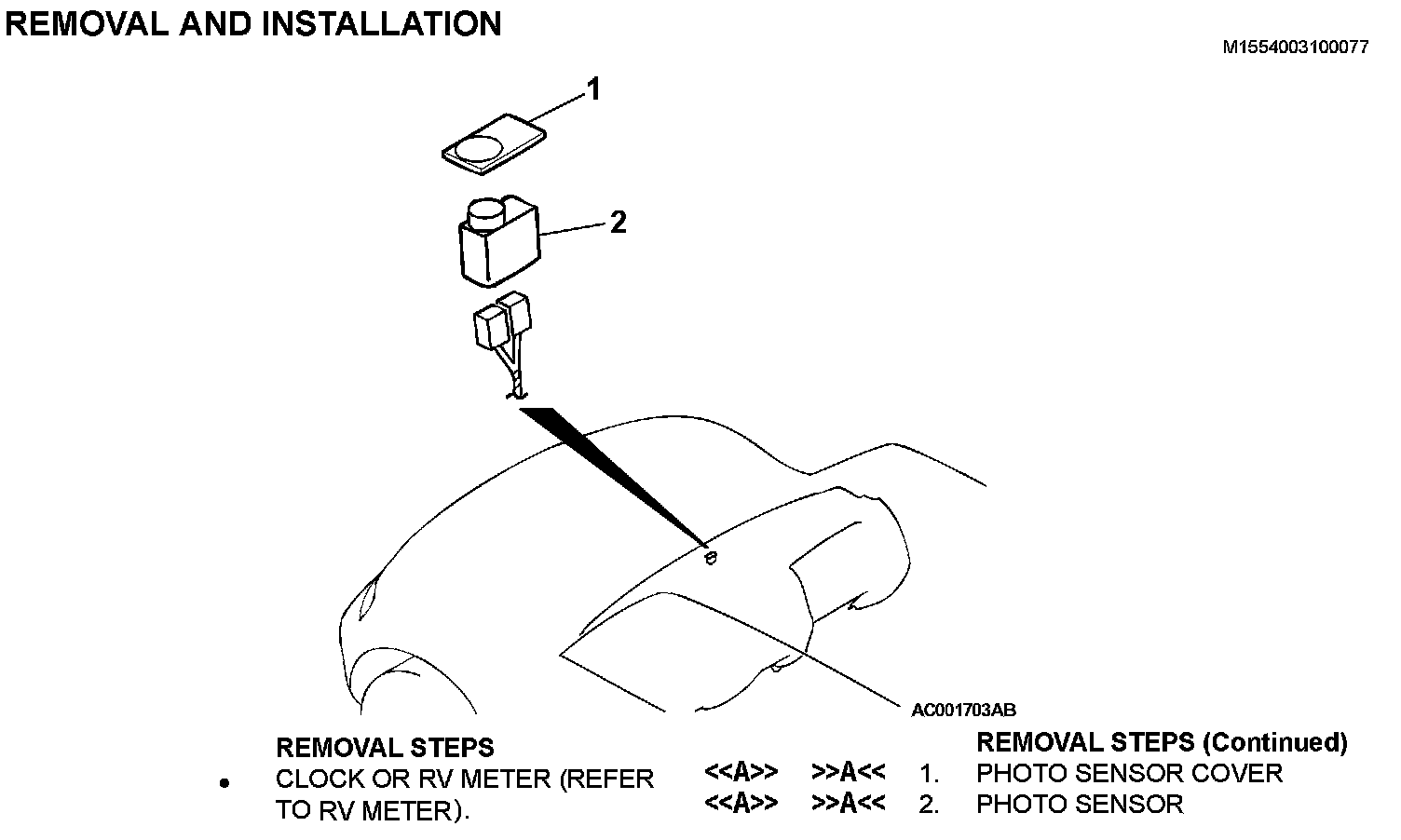 REMOVAL AND INSTALLATION

M1554003100077

1

2

AC001703AB

REMOVAL STEPS

• CLOCK OR RV METER (REFER TO RV METER).

REMOVAL STEPS (Continued)

<<A>> >>A<< 1. PHOTO SENSOR COVER

<<A>> >>A<< 2. PHOTO SENSOR