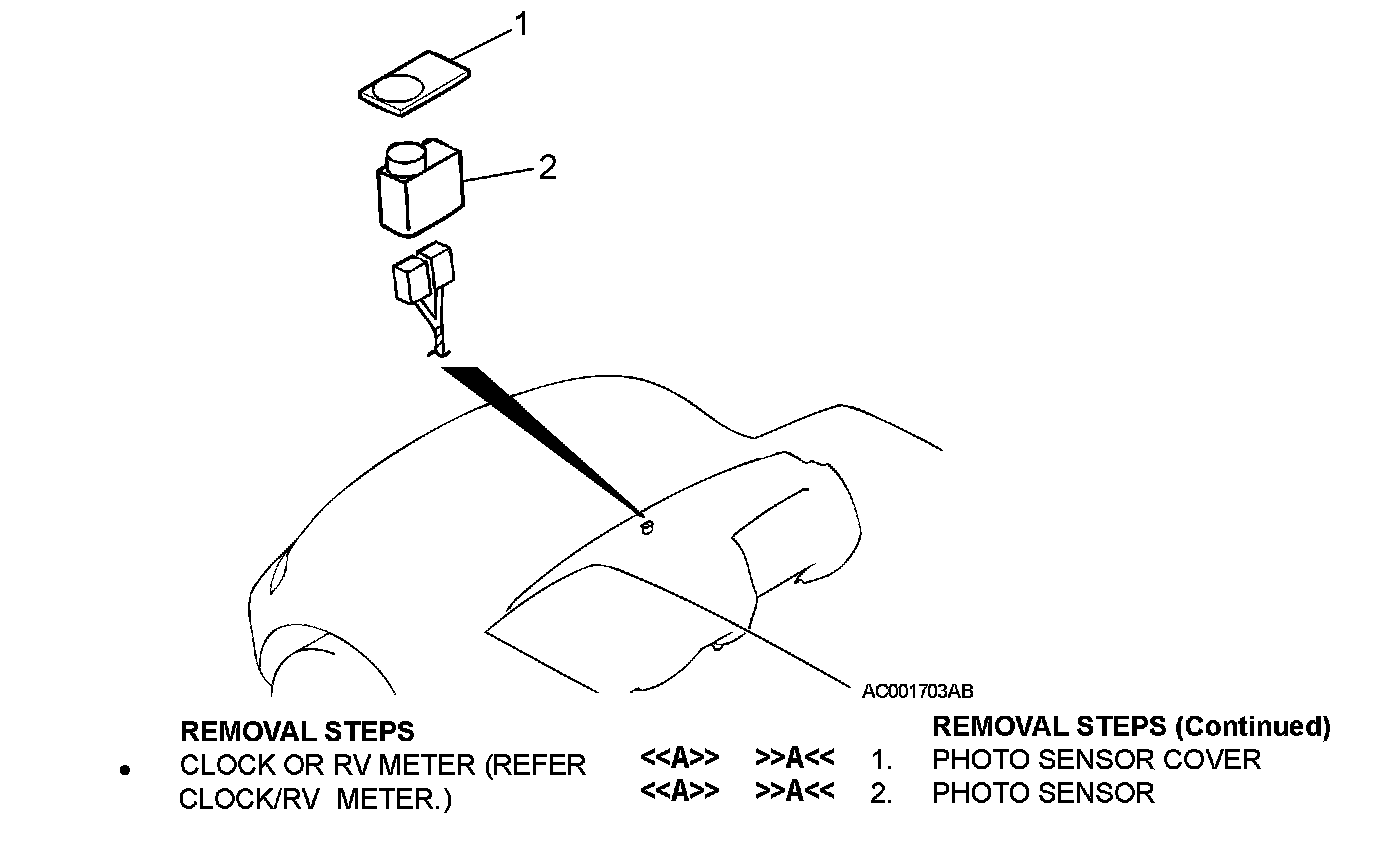 1

2

AC001703AB

REMOVAL STEPS

• CLOCK OR RV METER (REFER CLOCK/RV METER.)

REMOVAL STEPS (Continued)

<<A>> >>A<< 1. PHOTO SENSOR COVER

<<A>> >>A<< 2. PHOTO SENSOR