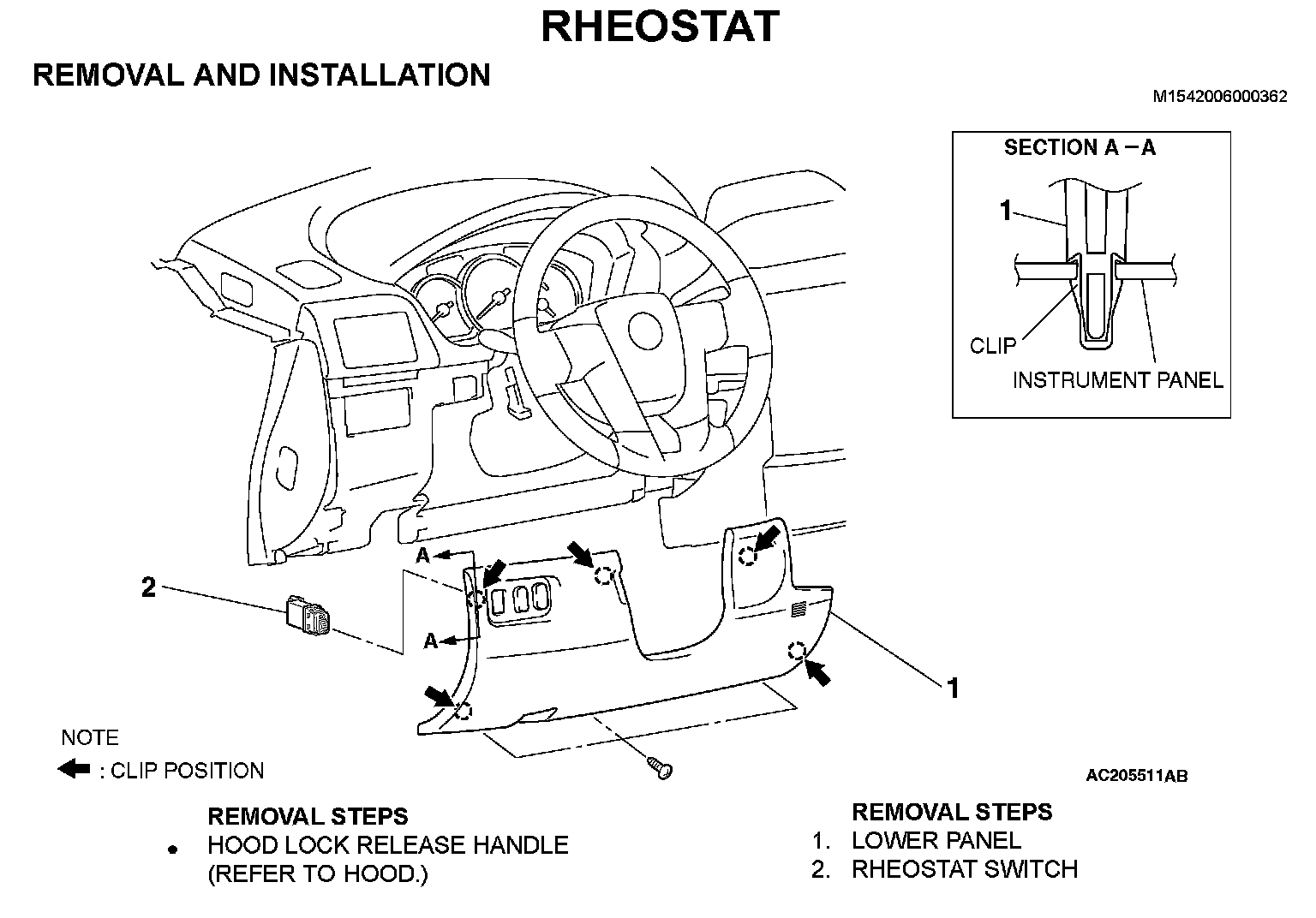 RHEOSTAT

REMOVAL AND INSTALLATION

M1542006000362

SECTION A – A

1

CLIP

INSTRUMENT PANEL

A

A

2

1

NOTE

: CLIP POSITION

AC205511AB

REMOVAL STEPS

• HOOD LOCK RELEASE HANDLE (REFER TO HOOD.)

REMOVAL STEPS

1. LOWER PANEL

2. RHEOSTAT SWITCH