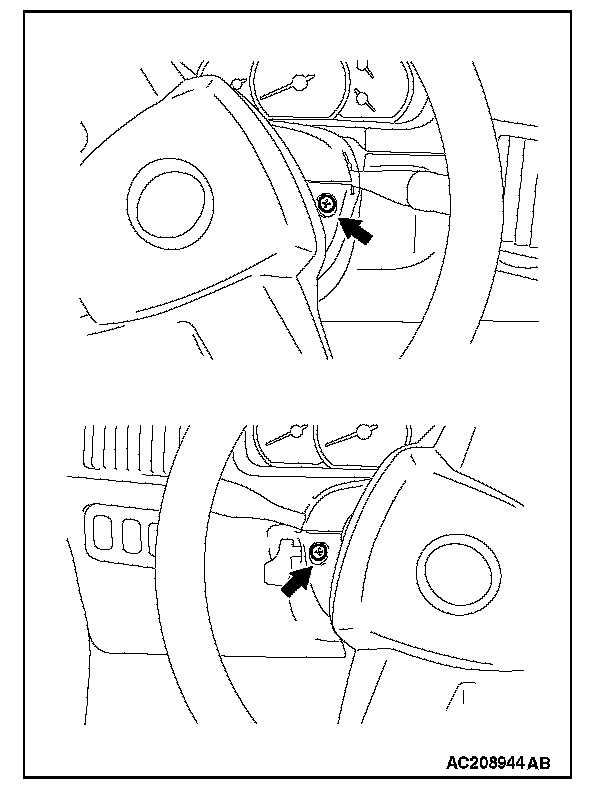 AC208944 AB