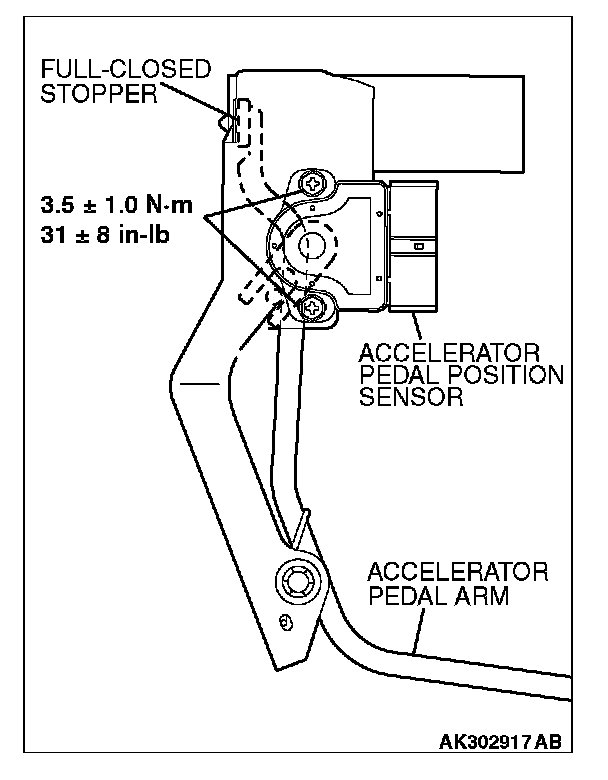 FULL-CLOSED STOPPER

3.5 ± 1.0 N·m
31 ± 8 in-lb

ACCELERATOR PEDAL POSITION SENSOR

ACCELERATOR PEDAL ARM

AK302917 AB