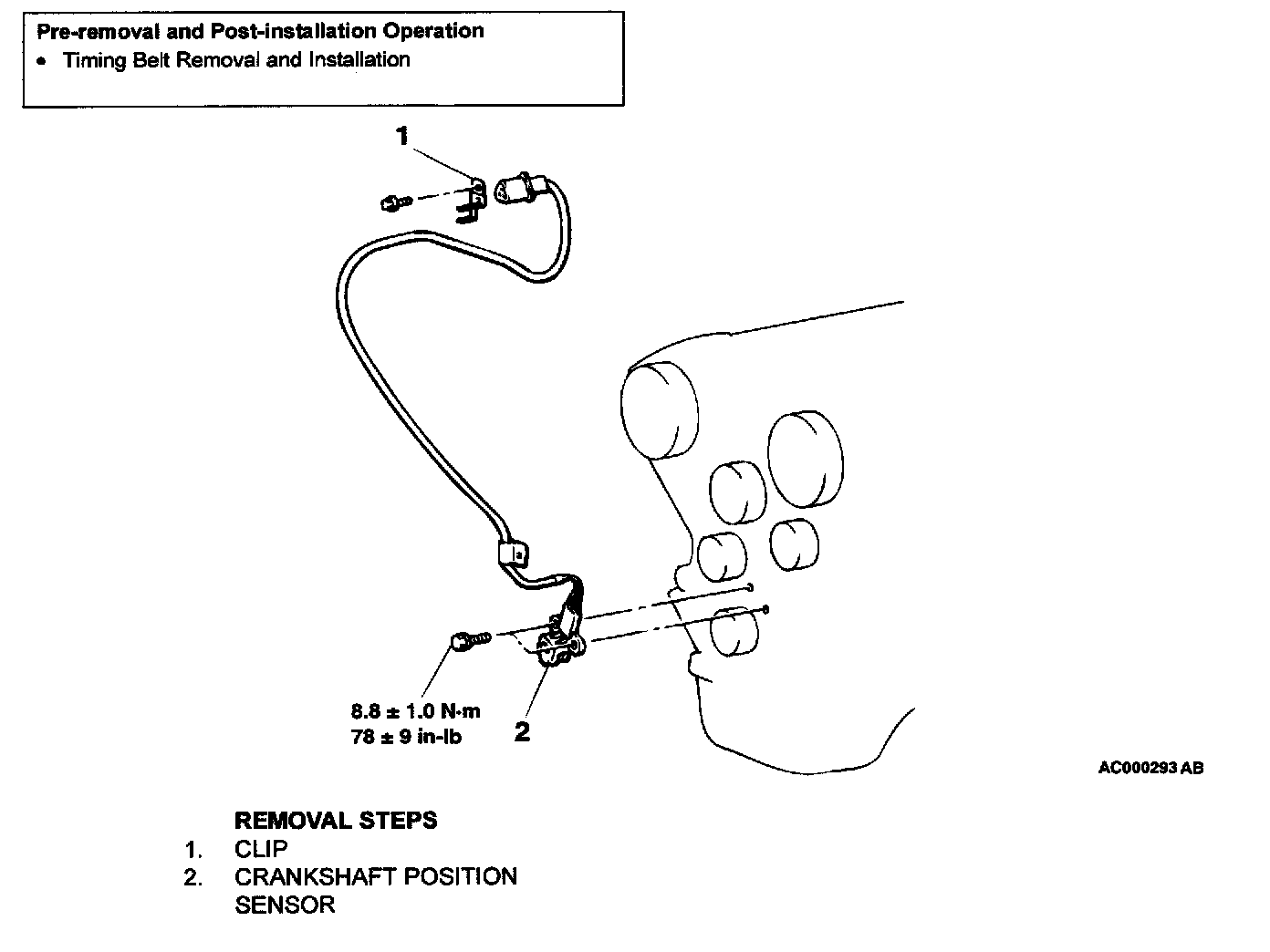 Pre-removal and Post-installation Operation
• Timing Belt Removal and Installation

1

8.8 ± 1.0 N·m
78 ± 9 in-lb

2

AC000293 AB

REMOVAL STEPS
1. CLIP
2. CRANKSHAFT POSITION SENSOR