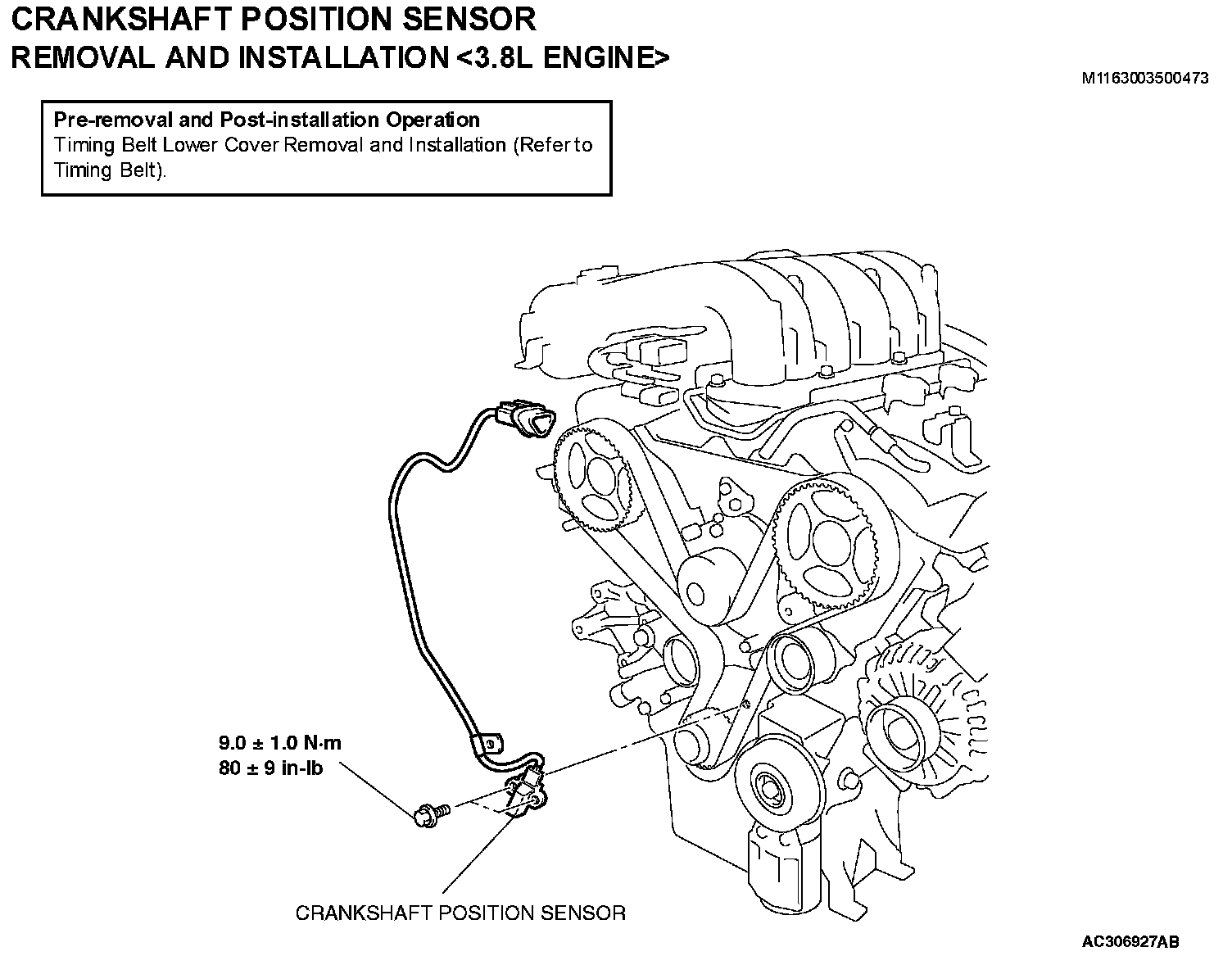 CRANKSHAFT POSITION SENSOR
REMOVAL AND INSTALLATION <3.8L ENGINE>

M1163003500473

Pre-removal and Post-installation Operation
Timing Belt Lower Cover Removal and Installation (Refer to Timing Belt).

9.0 ± 1.0 N·m
80 ± 9 in-lb

CRANKSHAFT POSITION SENSOR

AC306927AB