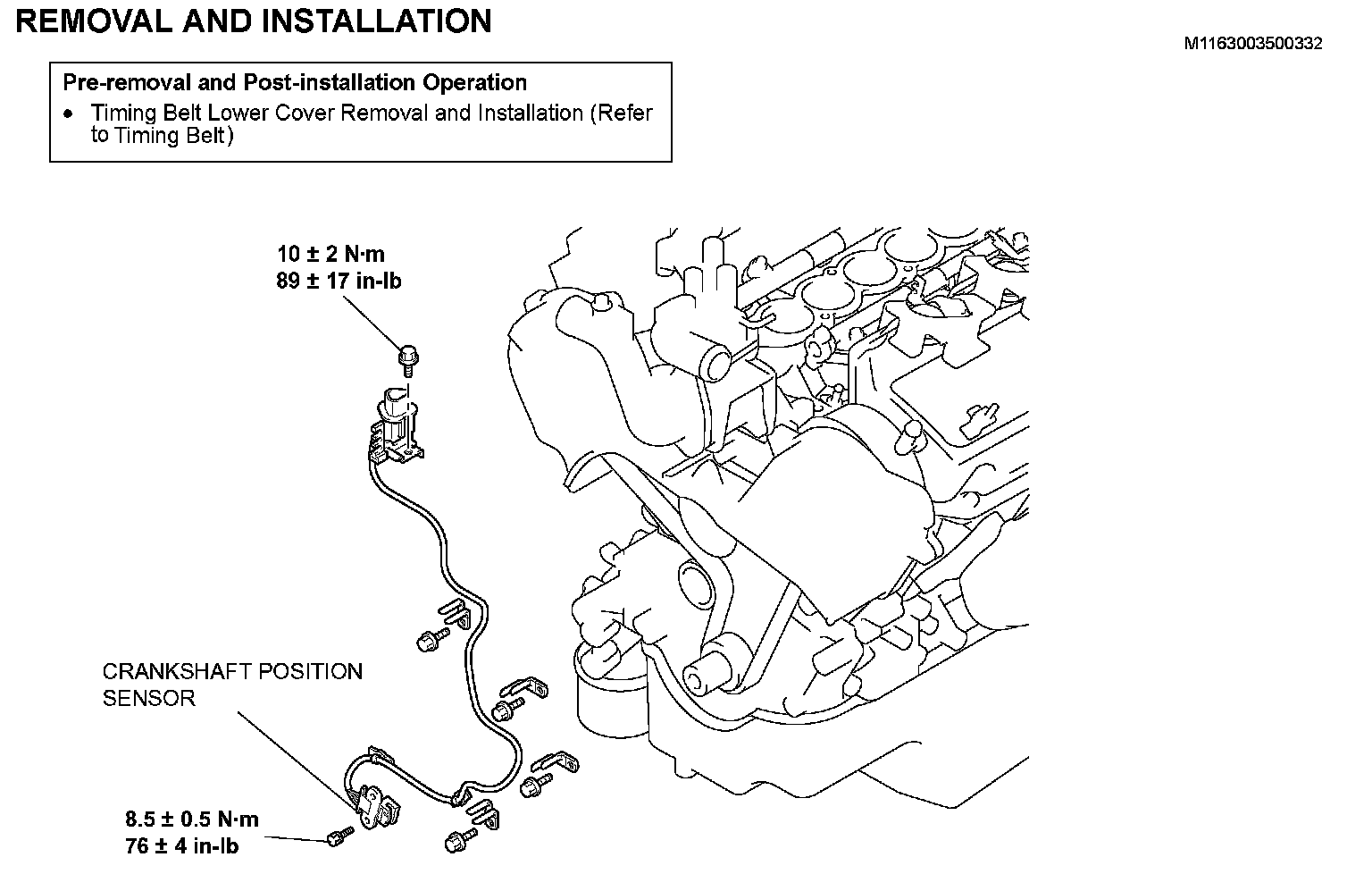 REMOVAL AND INSTALLATION

M1163003500332

Pre-removal and Post-installation Operation
• Timing Belt Lower Cover Removal and Installation (Refer to Timing Belt)

10 ± 2 N·m
89 ± 17 in-lb

CRANKSHAFT POSITION SENSOR

8.5 ± 0.5 N·m
76 ± 4 in-lb