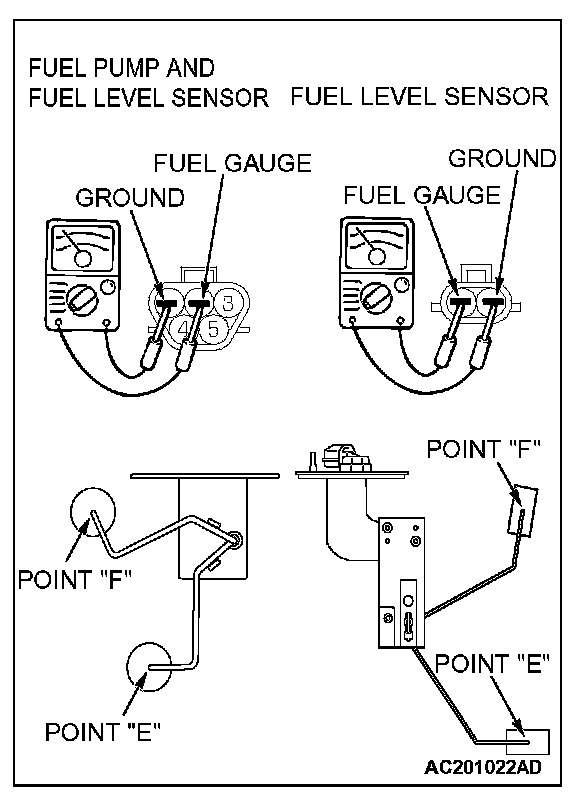 FUEL PUMP AND
FUEL LEVEL SENSOR

FUEL LEVEL SENSOR

FUEL GAUGE
GROUND
3
4
5

GROUND
FUEL GAUGE

POINT "F"
POINT "E"

POINT "F"
POINT "E"

AC201022AD