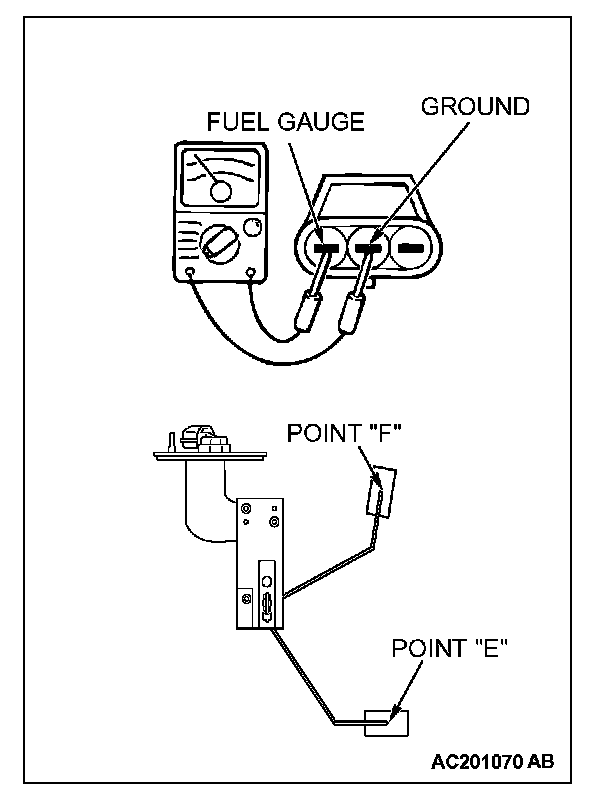 FUEL GAUGE
GROUND

POINT "F"

POINT "E"

AC201070 AB