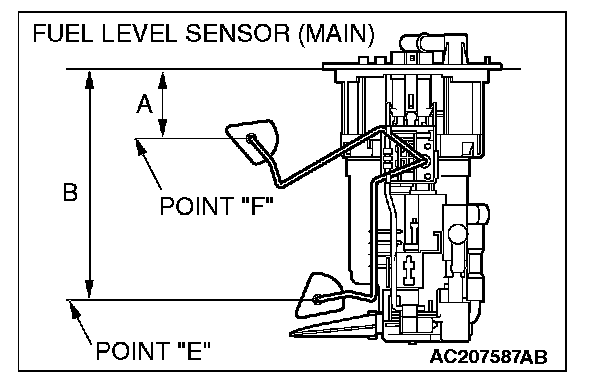 FUEL LEVEL SENSOR (MAIN)

A

B

POINT "F"

POINT "E"

AC207587AB