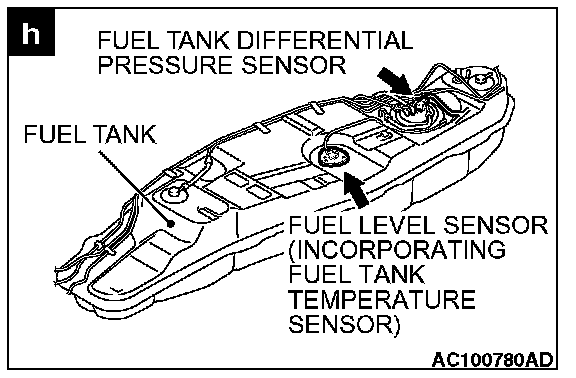 h

FUEL TANK DIFFERENTIAL PRESSURE SENSOR

FUEL TANK

FUEL LEVEL SENSOR (INCORPORATING FUEL TANK TEMPERATURE SENSOR)

AC100780AD