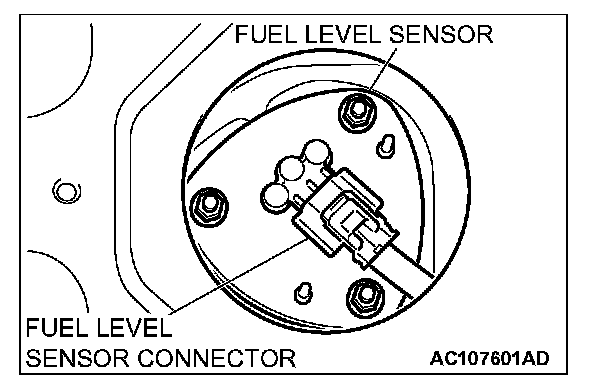 FUEL LEVEL SENSOR

FUEL LEVEL SENSOR CONNECTOR

AC107601AD