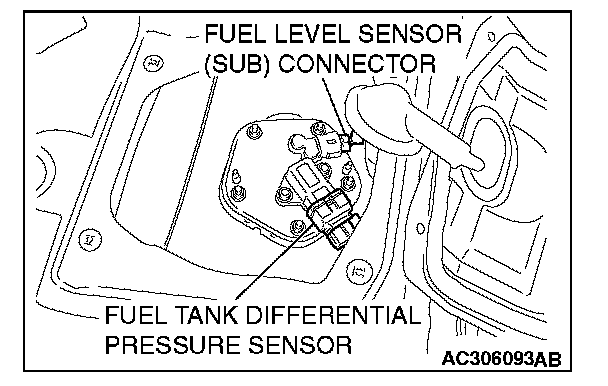 FUEL LEVEL SENSOR (SUB) CONNECTOR

FUEL TANK DIFFERENTIAL PRESSURE SENSOR

AC306093AB