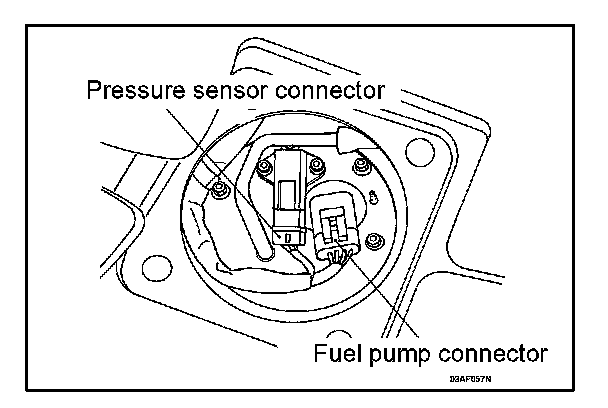 Pressure sensor connector

Fuel pump connector

D3AF057N