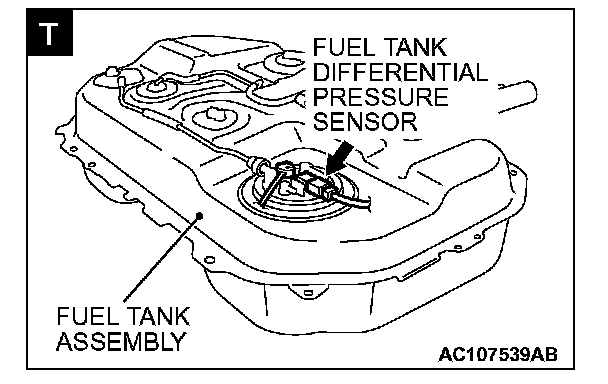 T

FUEL TANK DIFFERENTIAL PRESSURE SENSOR

FUEL TANK ASSEMBLY

AC107539AB