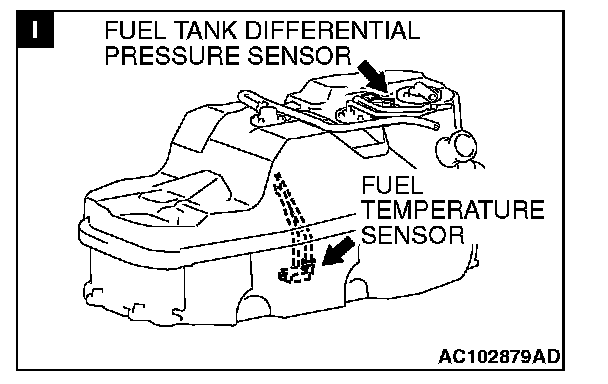 I

FUEL TANK DIFFERENTIAL PRESSURE SENSOR

FUEL TEMPERATURE SENSOR

AC102879AD