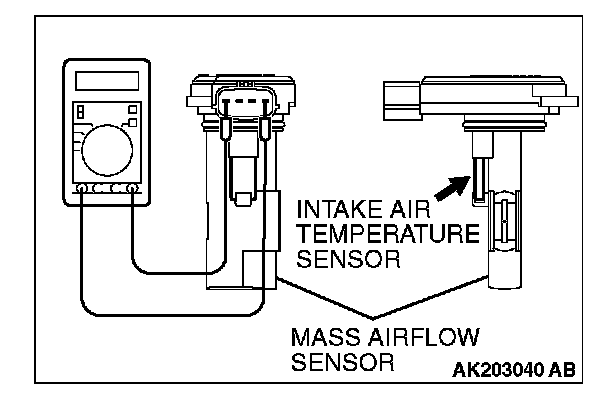 INTAKE AIR TEMPERATURE SENSOR

MASS AIRFLOW SENSOR

AK203040 AB