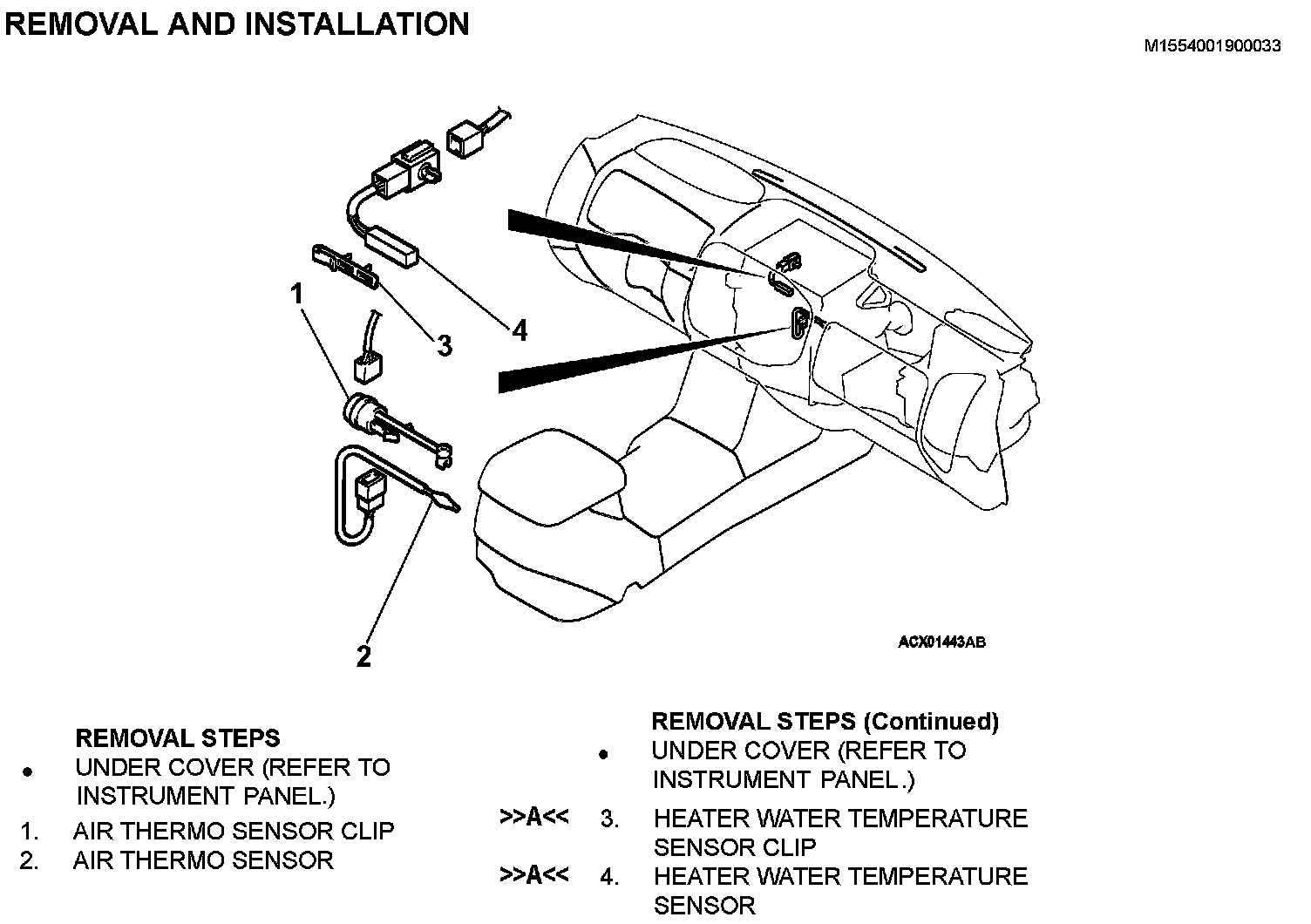 REMOVAL AND INSTALLATION

M1554001900033

1

3

4

2

ACX01443AB

REMOVAL STEPS
• UNDER COVER (REFER TO INSTRUMENT PANEL.)
1. AIR THERMO SENSOR CLIP
2. AIR THERMO SENSOR

REMOVAL STEPS (Continued)
• UNDER COVER (REFER TO INSTRUMENT PANEL.)
>>A<< 3. HEATER WATER TEMPERATURE SENSOR CLIP
>>A<< 4. HEATER WATER TEMPERATURE SENSOR