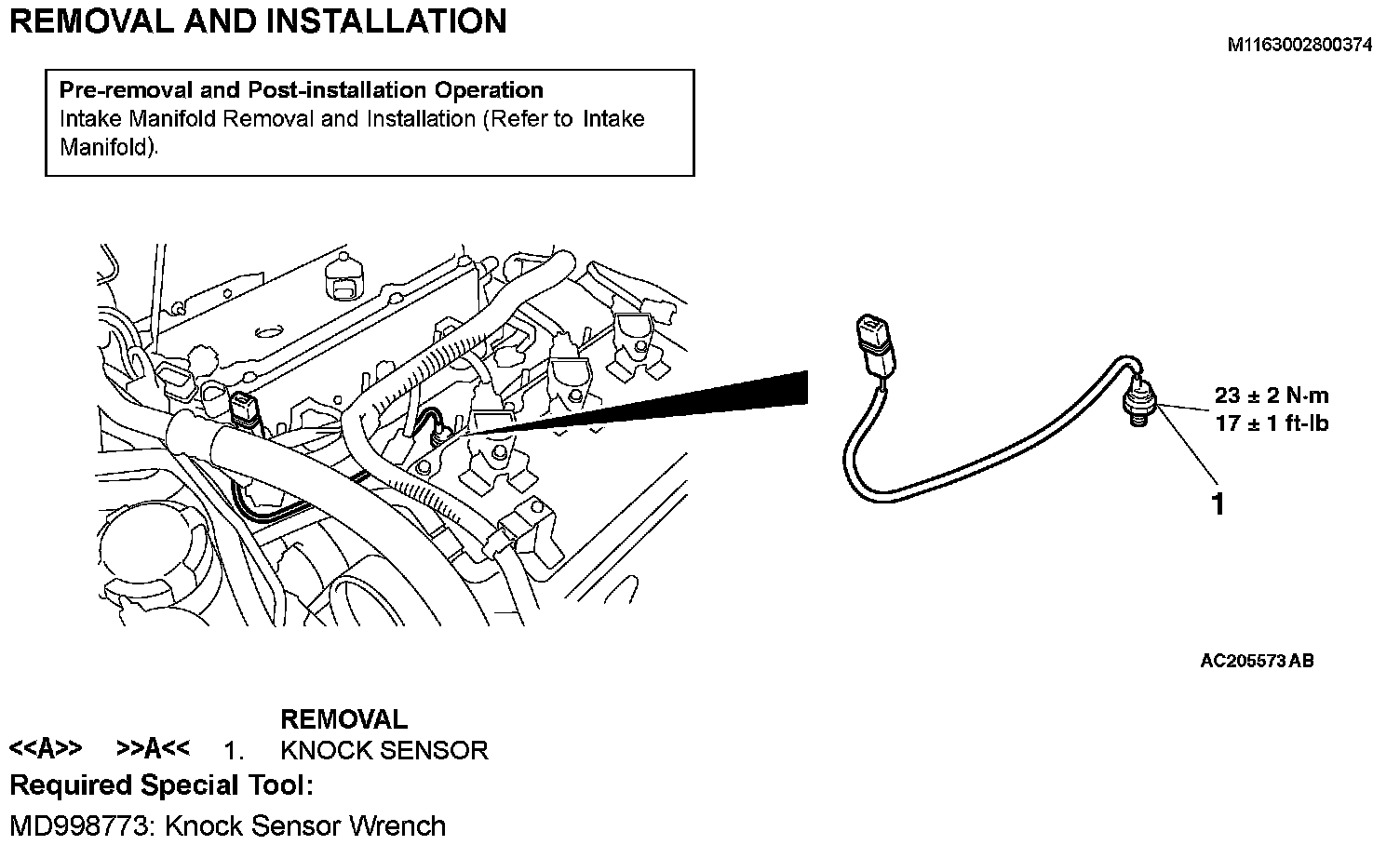 REMOVAL AND INSTALLATION

M1163002800374

Pre-removal and Post-installation Operation
Intake Manifold Removal and Installation (Refer to Intake Manifold).

23 ± 2 N·m
17 ± 1 ft-lb

1

AC205573 AB

REMOVAL

<<A>> >>A<< 1. KNOCK SENSOR

Required Special Tool:

MD998773: Knock Sensor Wrench