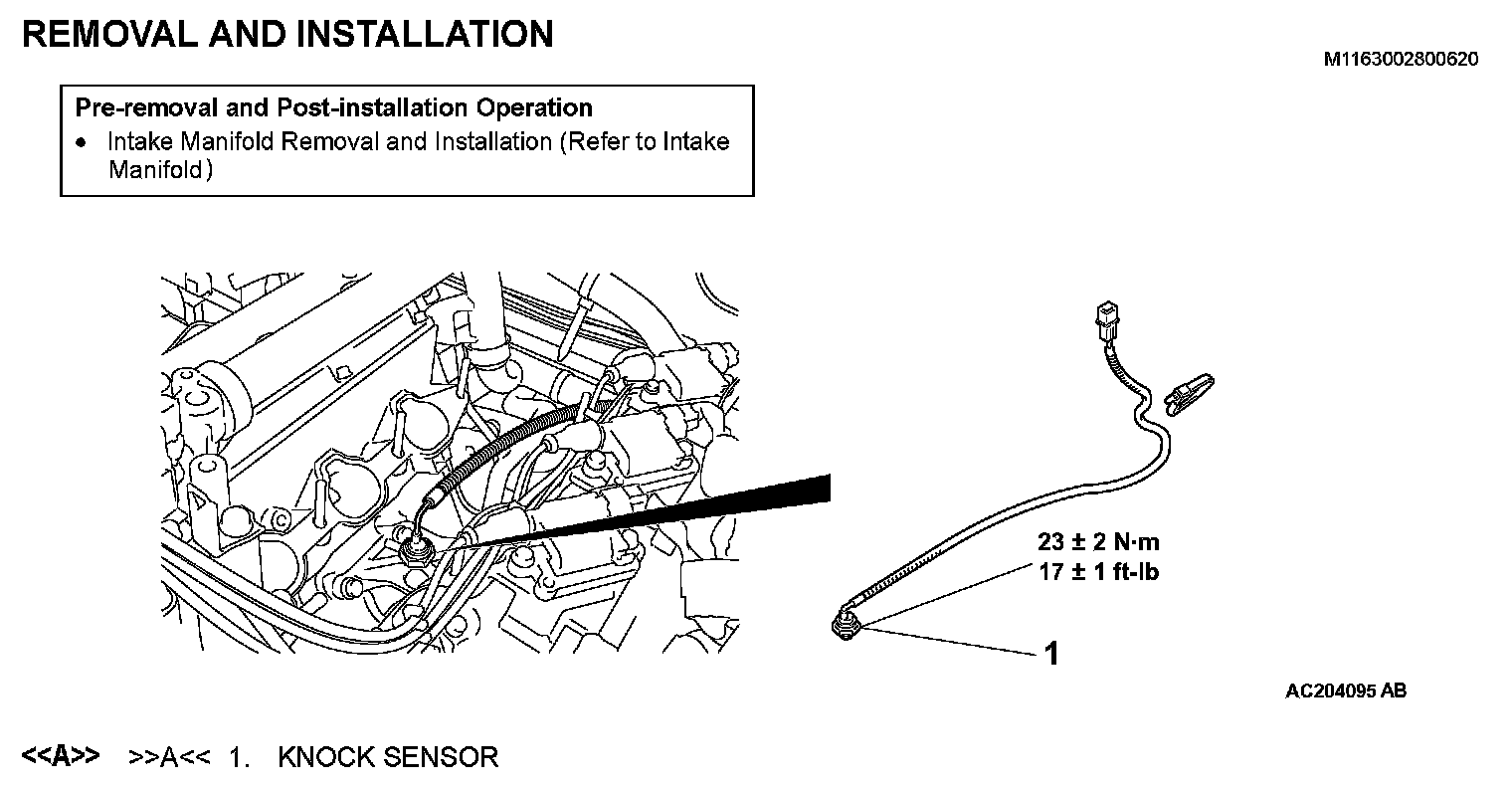 REMOVAL AND INSTALLATION

M1163002800620

Pre-removal and Post-installation Operation
• Intake Manifold Removal and Installation (Refer to Intake Manifold)

23 ± 2 N·m
17 ± 1 ft-lb

1

AC204095 AB

<<A>> >>A<< 1. KNOCK SENSOR