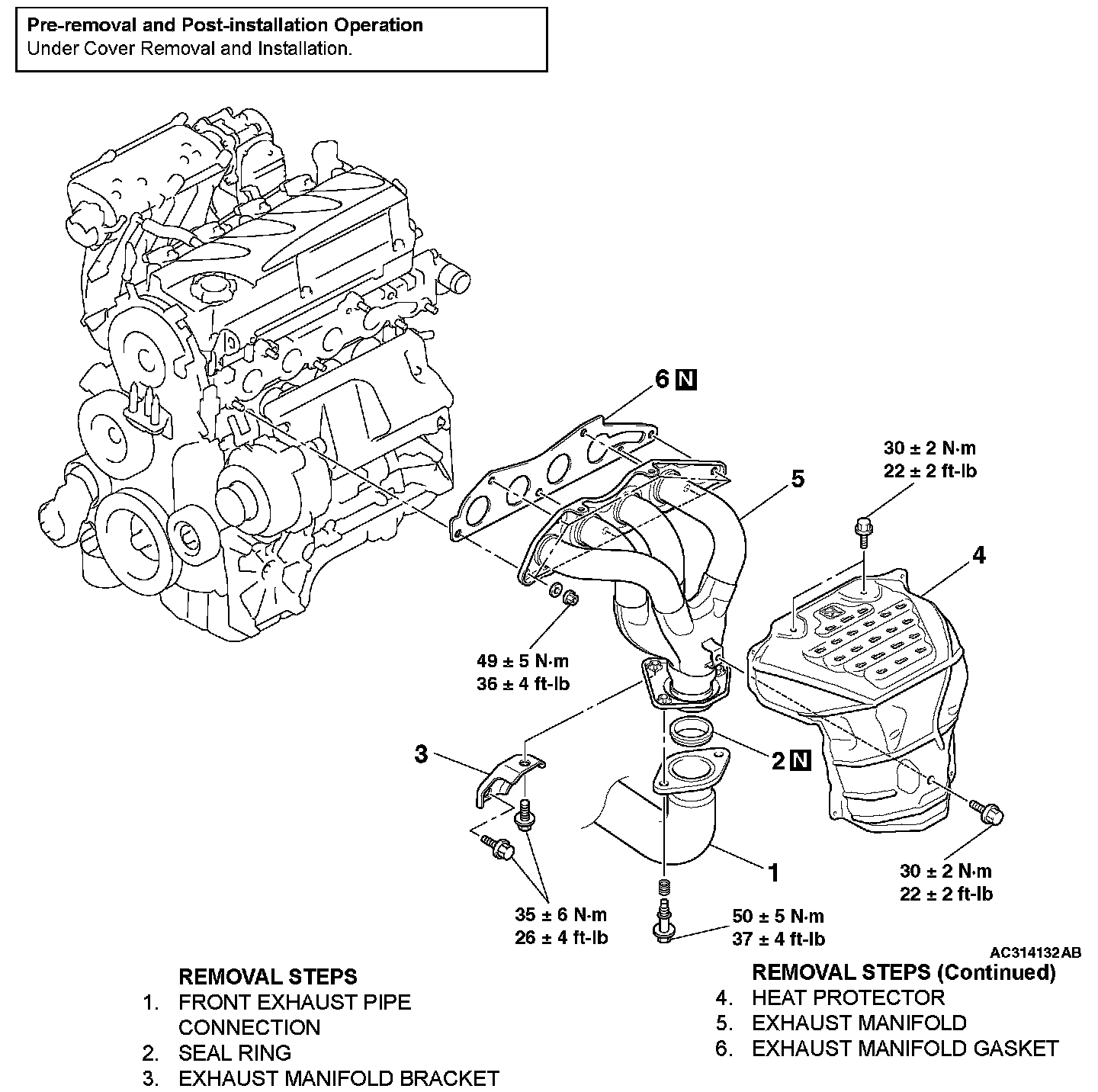 Pre-removal and Post-installation Operation
Under Cover Removal and Installation.

6 N

30 ± 2 N·m
22 ± 2 ft-lb

5

4

49 ± 5 N·m
36 ± 4 ft-lb

3

2 N

1

30 ± 2 N·m
22 ± 2 ft-lb

35 ± 6 N·m
26 ± 4 ft-lb

50 ± 5 N·m
37 ± 4 ft-lb

AC314132AB

REMOVAL STEPS
1. FRONT EXHAUST PIPE CONNECTION
2. SEAL RING
3. EXHAUST MANIFOLD BRACKET

REMOVAL STEPS (Continued)
4. HEAT PROTECTOR
5. EXHAUST MANIFOLD
6. EXHAUST MANIFOLD GASKET