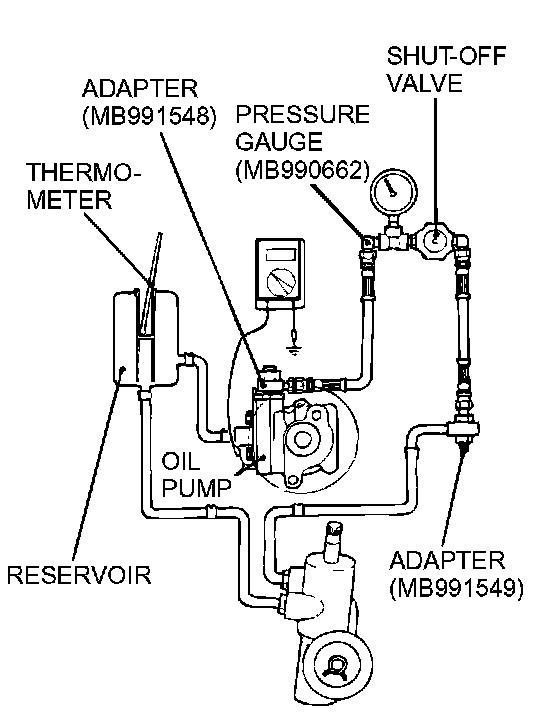 SHUT-OFF VALVE

ADAPTER (MB991548)

PRESSURE GAUGE (MB990662)

THERMO-METER

OIL PUMP

RESERVOIR

ADAPTER (MB991549)