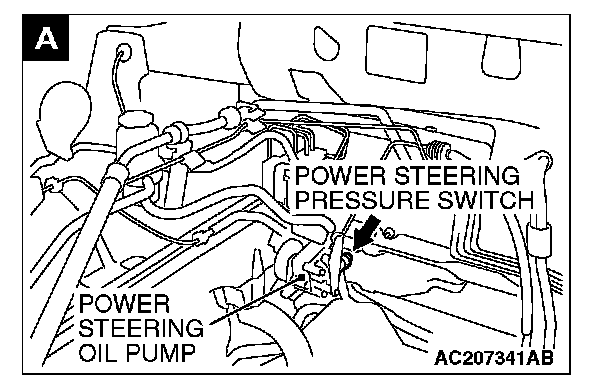 A

POWER STEERING PRESSURE SWITCH

POWER STEERING OIL PUMP

AC207341AB