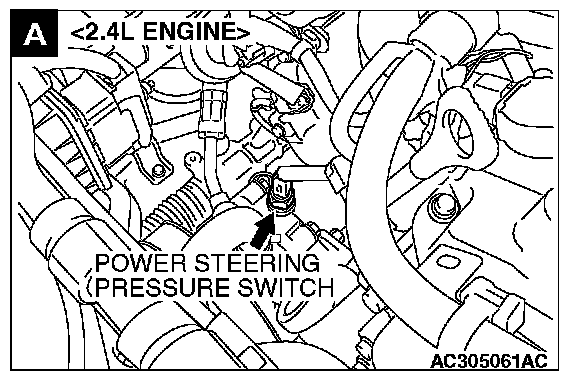 A <2.4L ENGINE>

POWER STEERING PRESSURE SWITCH

AC305061AC