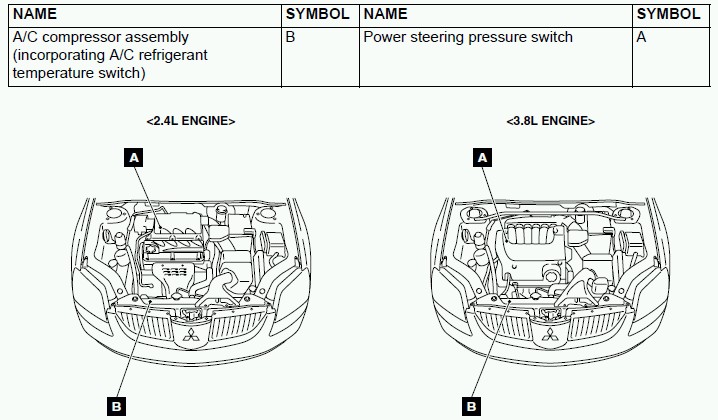 | NAME | SYMBOL | NAME | SYMBOL |
|---|---|---|---|
| A/C compressor assembly (incorporating A/C refrigerant temperature switch) | B | Power steering pressure switch | A |

<2.4L ENGINE>

A

B

<3.8L ENGINE>

A

B