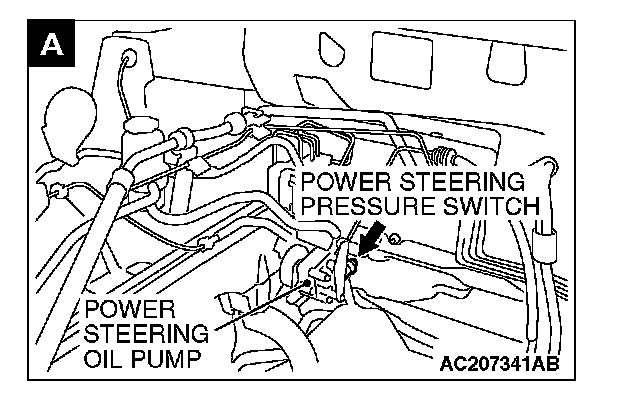 A

POWER STEERING PRESSURE SWITCH

POWER STEERING OIL PUMP

AC207341AB