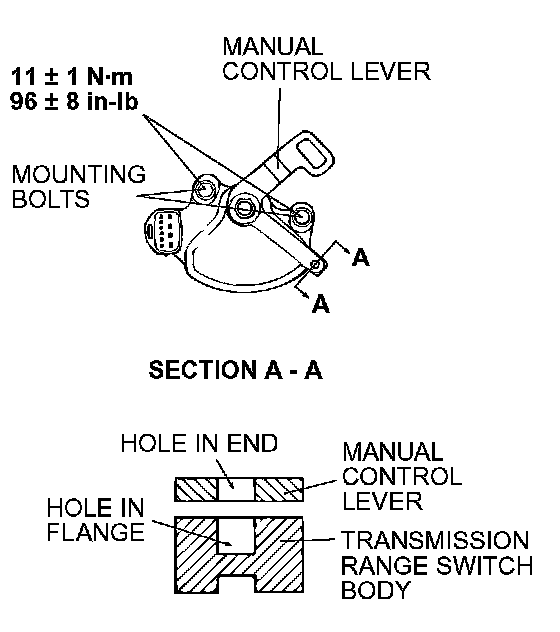 MANUAL CONTROL LEVER

11 ± 1 N·m
96 ± 8 in-lb

MOUNTING BOLTS

A

A

SECTION A - A

HOLE IN END

MANUAL CONTROL LEVER

HOLE IN FLANGE

TRANSMISSION RANGE SWITCH BODY