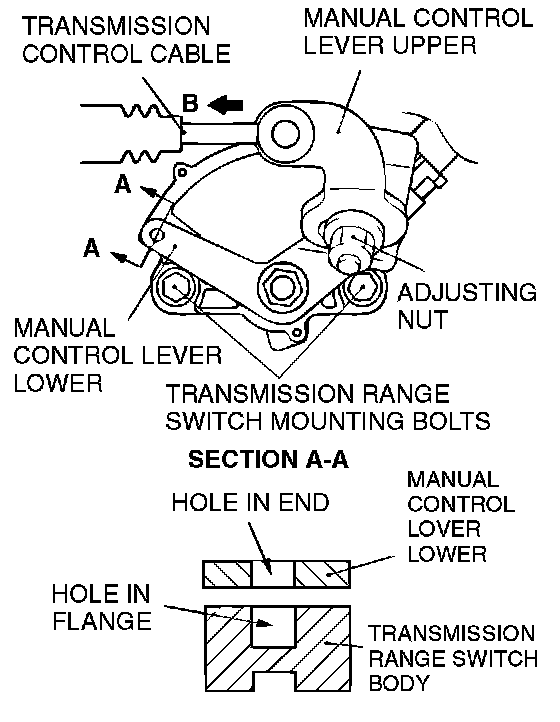 TRANSMISSION CONTROL CABLE

MANUAL CONTROL LEVER UPPER

B

A

A

ADJUSTING NUT

MANUAL CONTROL LEVER LOWER

TRANSMISSION RANGE SWITCH MOUNTING BOLTS

SECTION A-A

HOLE IN END

MANUAL CONTROL LOVER LOWER

HOLE IN FLANGE

TRANSMISSION RANGE SWITCH BODY