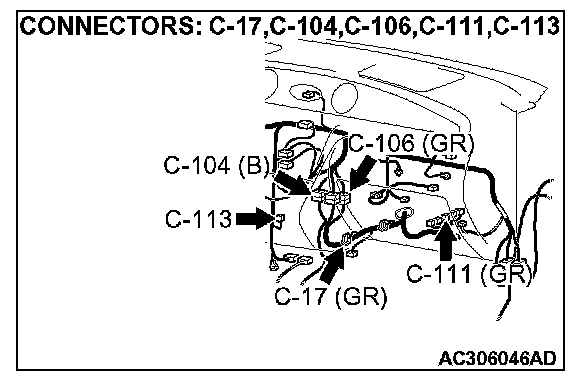 CONNECTORS: C-17,C-104,C-106,C-111,C-113

C-106 (GR)

C-104 (B)

C-113

C-111 (GR)

C-17 (GR)

AC306046AD