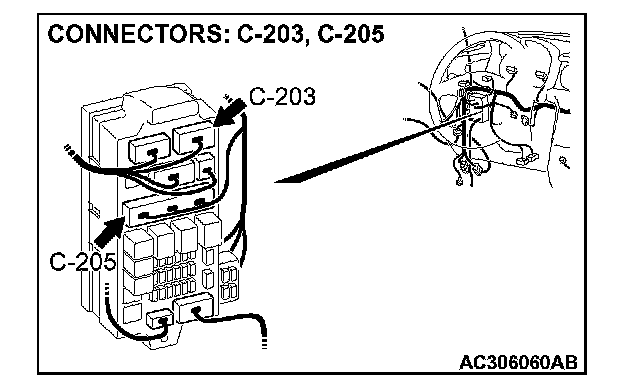 CONNECTORS: C-203, C-205

C-203

C-205

AC306060AB