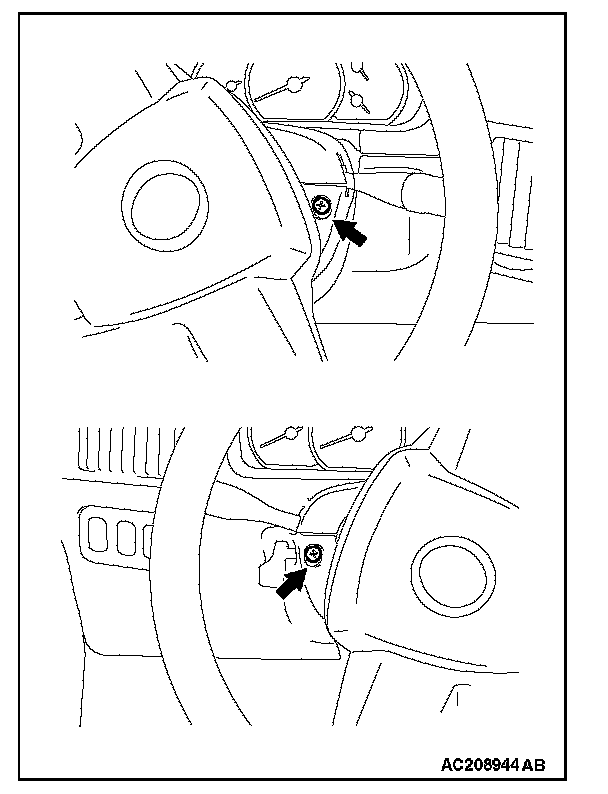 AC208944 AB