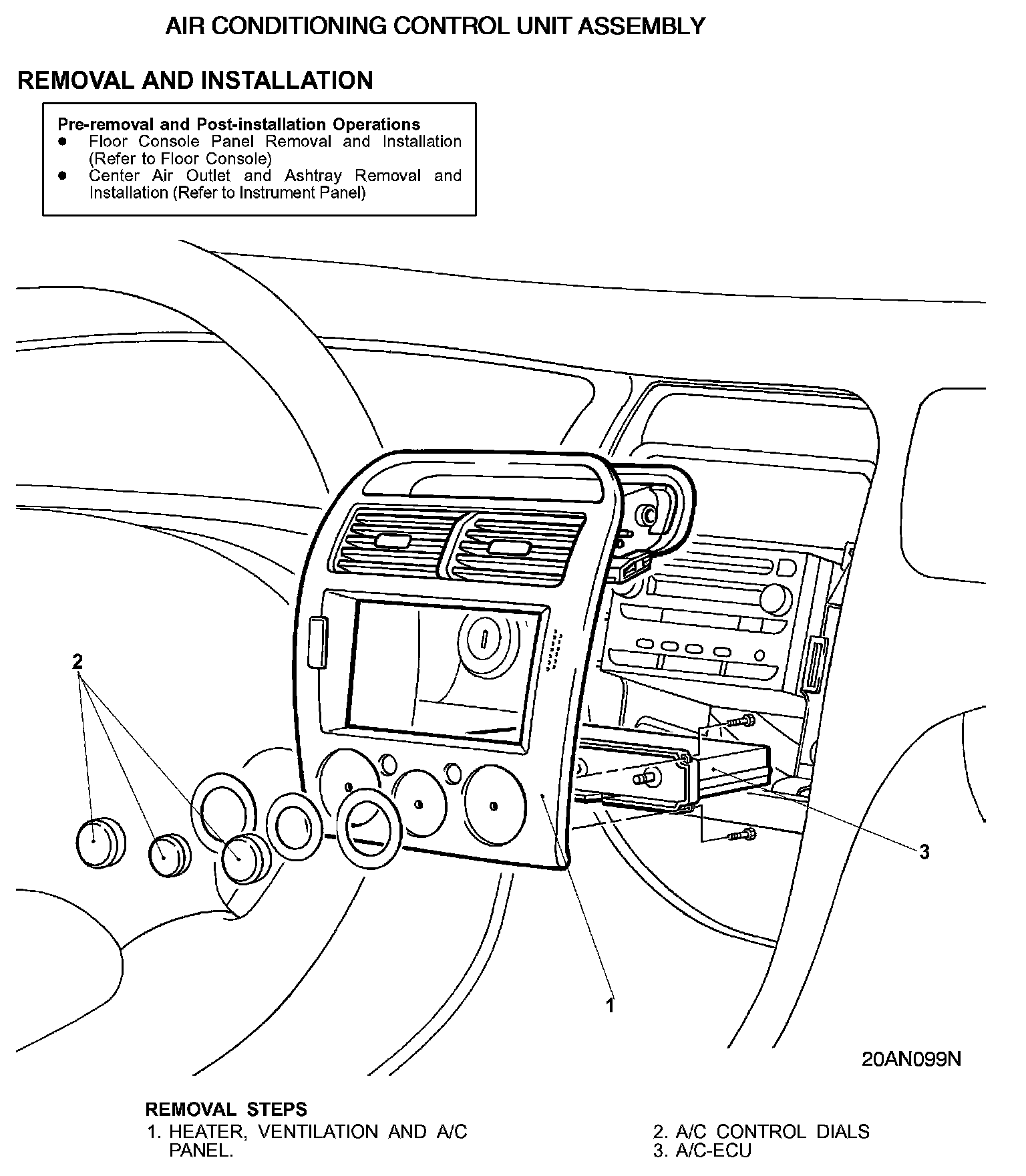 AIR CONDITIONING CONTROL UNIT ASSEMBLY

REMOVAL AND INSTALLATION

Pre-removal and Post-installation Operations
● Floor Console Panel Removal and Installation (Refer to Floor Console)
● Center Air Outlet and Ashtray Removal and Installation (Refer to Instrument Panel)

2

3

1

20AN099N

REMOVAL STEPS
1. HEATER, VENTILATION AND A/C PANEL.

2. A/C CONTROL DIALS
3. A/C-ECU