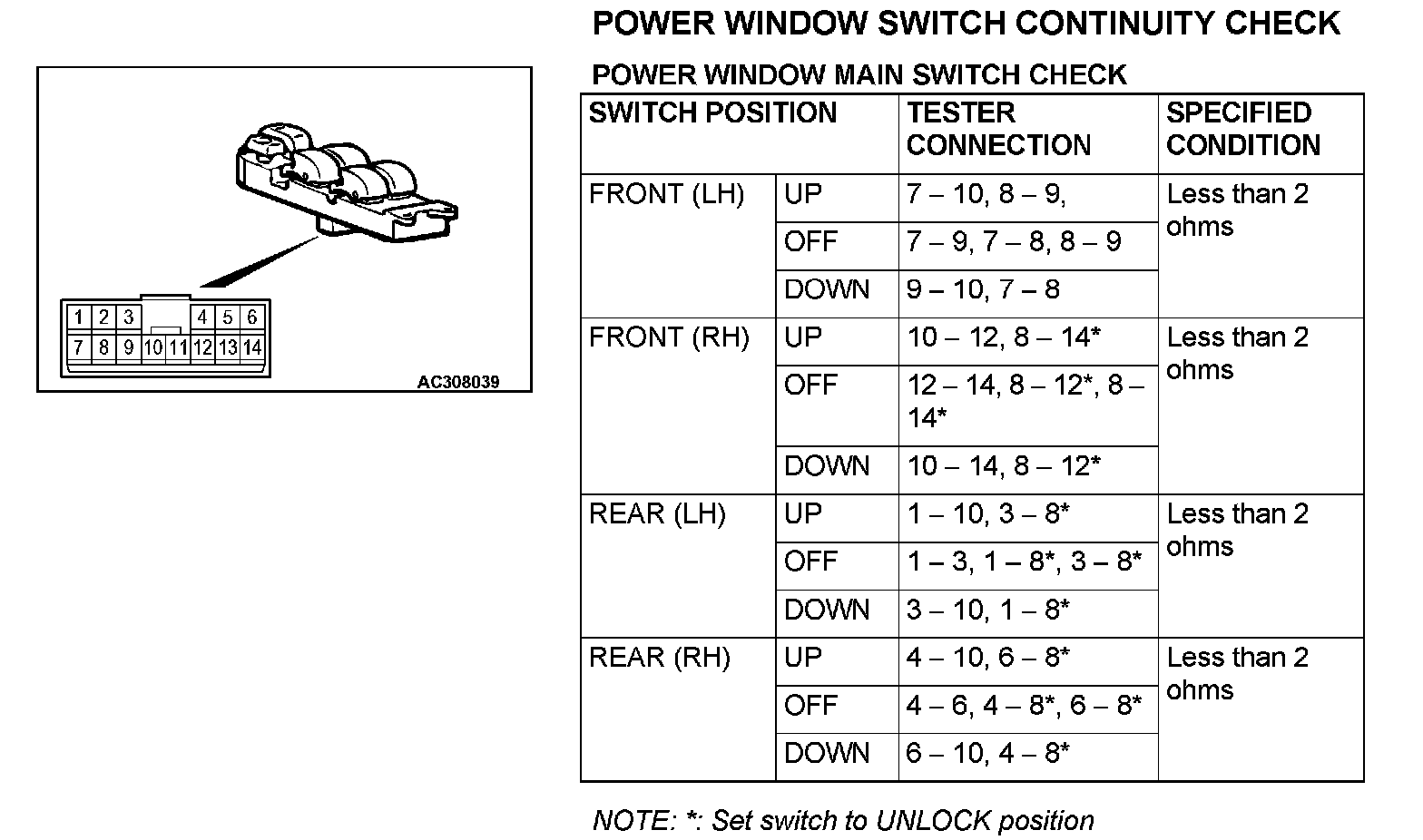 1 2 3 4 5 6
7 8 9 10 11 12 13 14

AC308039

POWER WINDOW SWITCH CONTINUITY CHECK

POWER WINDOW MAIN SWITCH CHECK

| SWITCH POSITION | | TESTER CONNECTION | SPECIFIED CONDITION |
|---|---|---|---|
| FRONT (LH) | UP | 7 – 10, 8 – 9, | Less than 2 ohms |
| | OFF | 7 – 9, 7 – 8, 8 – 9 | |
| | DOWN | 9 – 10, 7 – 8 | |
| FRONT (RH) | UP | 10 – 12, 8 – 14* | Less than 2 ohms |
| | OFF | 12 – 14, 8 – 12*, 8 – 14* | |
| | DOWN | 10 – 14, 8 – 12* | |
| REAR (LH) | UP | 1 – 10, 3 – 8* | Less than 2 ohms |
| | OFF | 1 – 3, 1 – 8*, 3 – 8* | |
| | DOWN | 3 – 10, 1 – 8* | |
| REAR (RH) | UP | 4 – 10, 6 – 8* | Less than 2 ohms |
| | OFF | 4 – 6, 4 – 8*, 6 – 8* | |
| | DOWN | 6 – 10, 4 – 8* | |

NOTE: *: Set switch to UNLOCK position