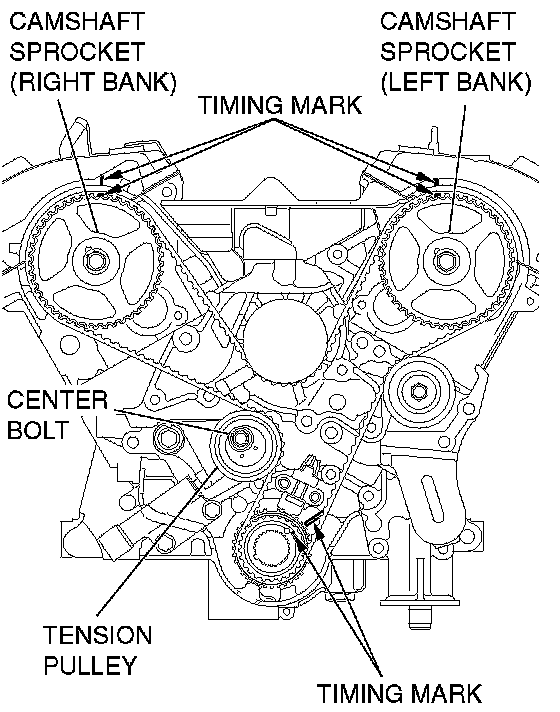 CAMSHAFT SPROCKET (RIGHT BANK)

CAMSHAFT SPROCKET (LEFT BANK)

TIMING MARK

CENTER BOLT

TENSION PULLEY

TIMING MARK