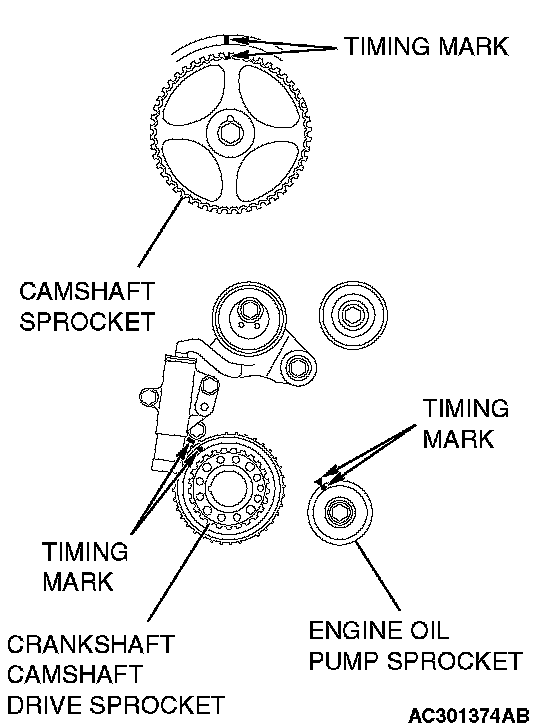 TIMING MARK

CAMSHAFT SPROCKET

TIMING MARK

TIMING MARK

CRANKSHAFT CAMSHAFT DRIVE SPROCKET

ENGINE OIL PUMP SPROCKET

AC301374AB