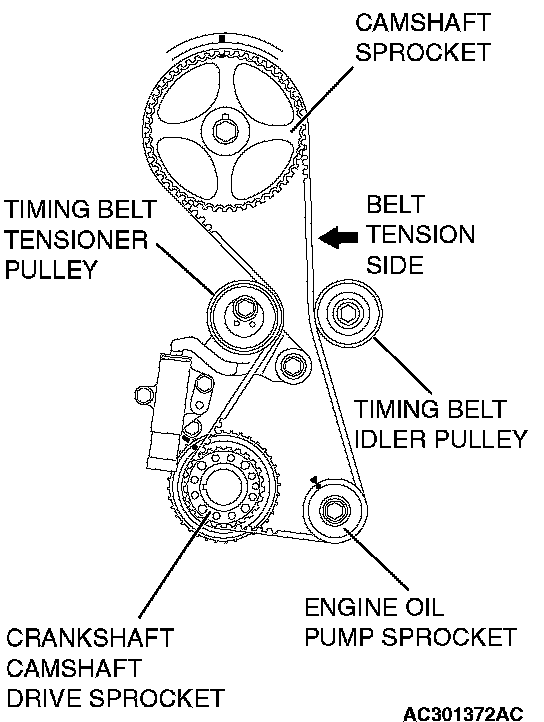 CAMSHAFT SPROCKET

TIMING BELT TENSIONER PULLEY

BELT TENSION SIDE

TIMING BELT IDLER PULLEY

ENGINE OIL PUMP SPROCKET

CRANKSHAFT CAMSHAFT DRIVE SPROCKET

AC301372AC