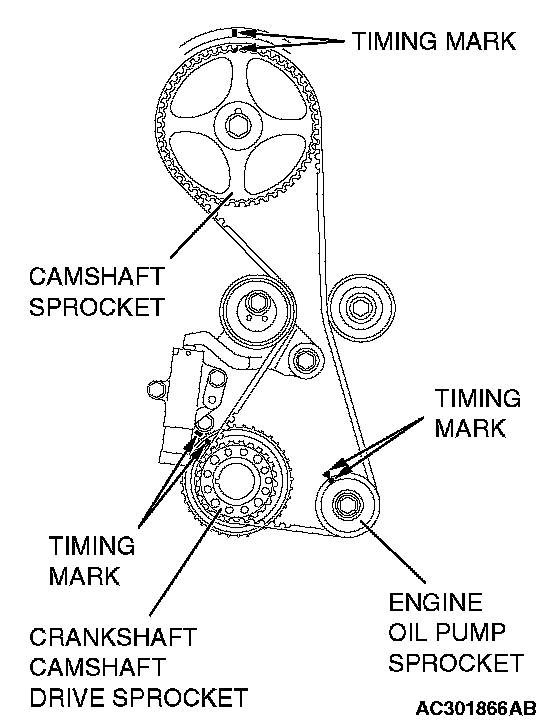 TIMING MARK

CAMSHAFT SPROCKET

TIMING MARK

TIMING MARK

CRANKSHAFT CAMSHAFT DRIVE SPROCKET

ENGINE OIL PUMP SPROCKET

AC301866AB