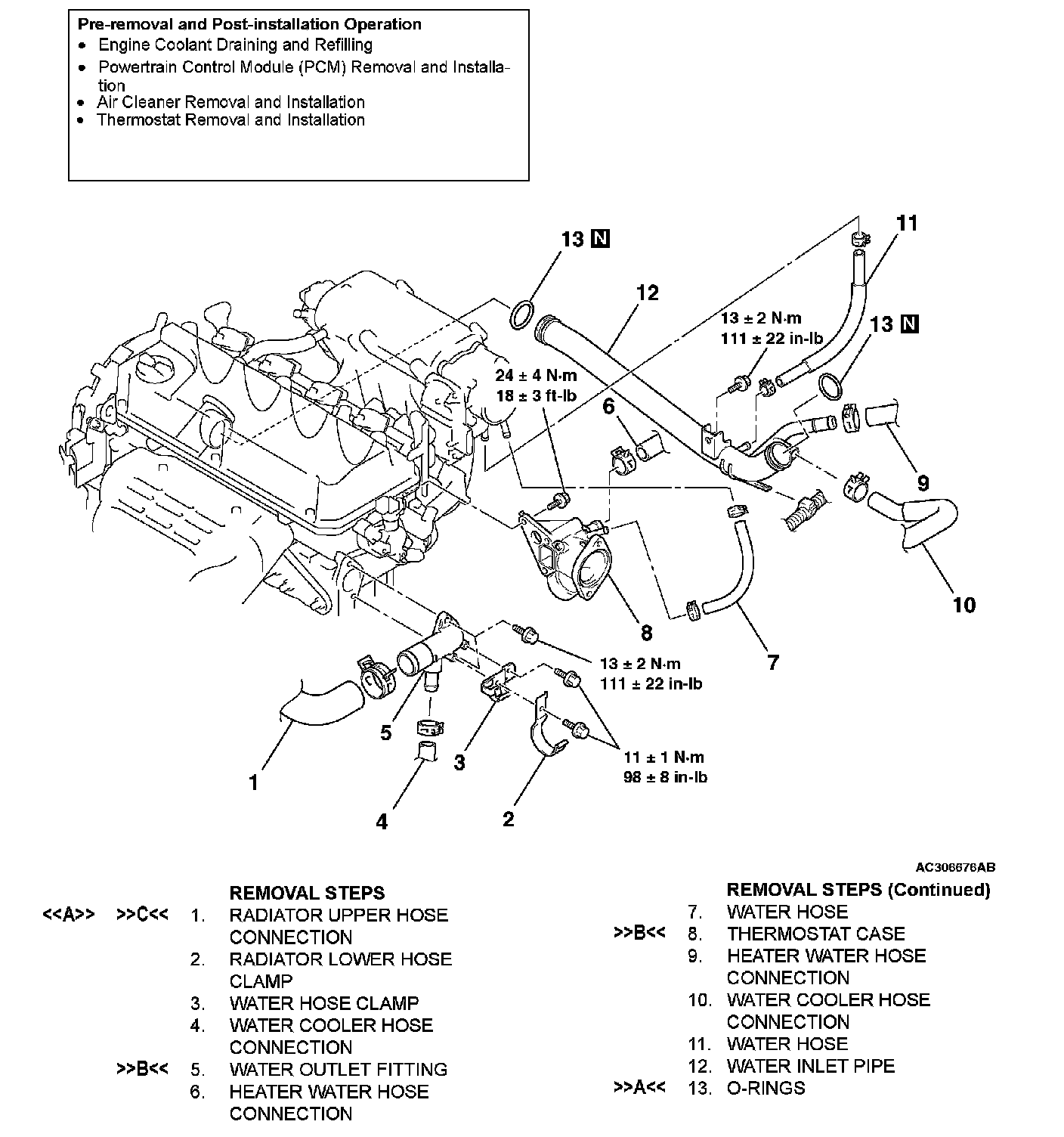 Pre-removal and Post-installation Operation
• Engine Coolant Draining and Refilling
• Powertrain Control Module (PCM) Removal and Installation
• Air Cleaner Removal and Installation
• Thermostat Removal and Installation

13 N
12
11
13 ± 2 N·m
111 ± 22 in-lb
13 N
24 ± 4 N·m
18 ± 3 ft-lb
6
9
10
8
7
13 ± 2 N·m
111 ± 22 in-lb
5
3
11 ± 1 N·m
98 ± 8 in-lb
1
4
2

AC306676AB

REMOVAL STEPS
<<A>> >>C<< 1. RADIATOR UPPER HOSE CONNECTION
2. RADIATOR LOWER HOSE CLAMP
3. WATER HOSE CLAMP
4. WATER COOLER HOSE CONNECTION
>>B<< 5. WATER OUTLET FITTING
6. HEATER WATER HOSE CONNECTION

REMOVAL STEPS (Continued)
7. WATER HOSE
>>B<< 8. THERMOSTAT CASE
9. HEATER WATER HOSE CONNECTION
10. WATER COOLER HOSE CONNECTION
11. WATER HOSE
12. WATER INLET PIPE
>>A<< 13. O-RINGS