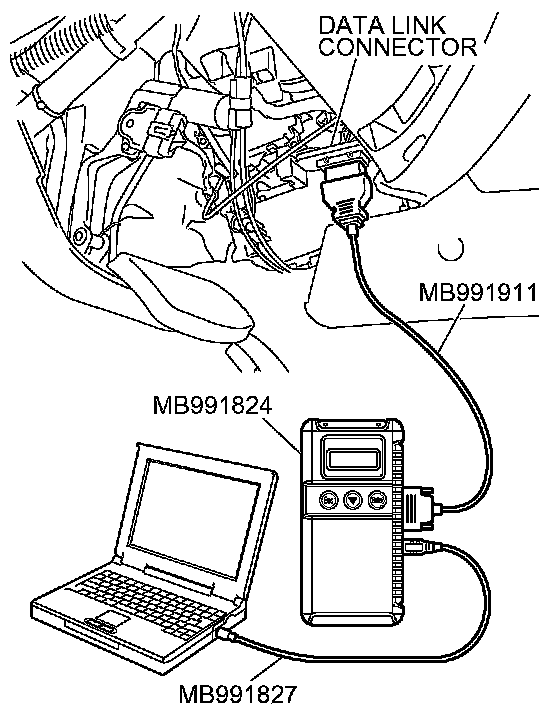 DATA LINK CONNECTOR

MB991911

MB991824

MB991827