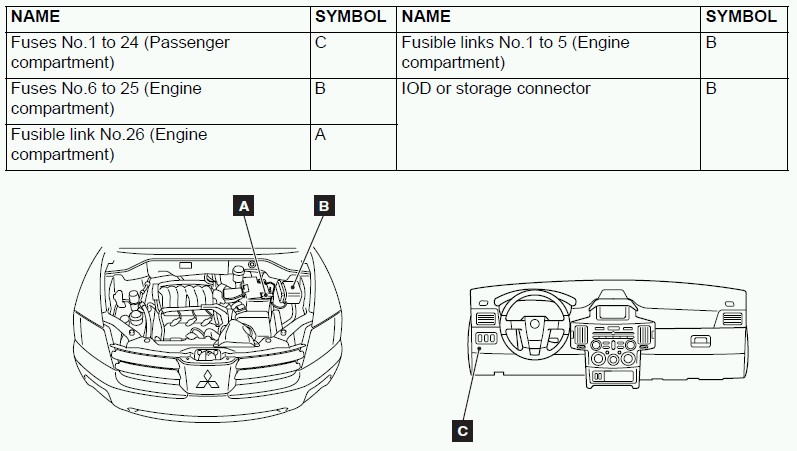 | NAME | SYMBOL | NAME | SYMBOL |
|---|---|---|---|
| Fuses No.1 to 24 (Passenger compartment) | C | Fusible links No.1 to 5 (Engine compartment) | B |
| Fuses No.6 to 25 (Engine compartment) | B | IOD or storage connector | B |
| Fusible link No.26 (Engine compartment) | A | | |

A

B

C