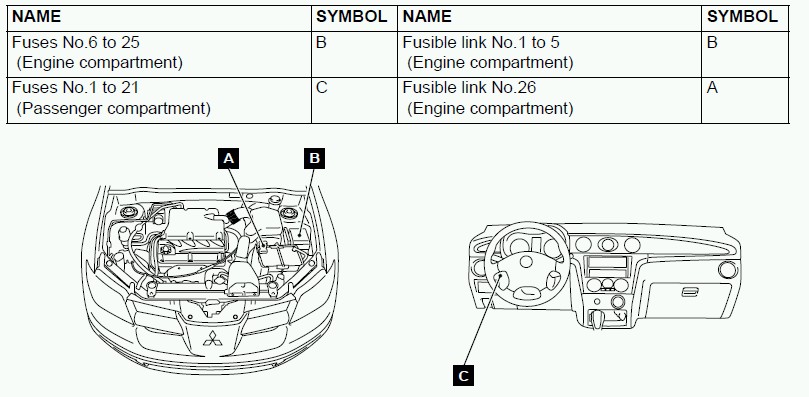 | NAME | SYMBOL | NAME | SYMBOL |
|---|---|---|---|
| Fuses No.6 to 25 (Engine compartment) | B | Fusible link No.1 to 5 (Engine compartment) | B |
| Fuses No.1 to 21 (Passenger compartment) | C | Fusible link No.26 (Engine compartment) | A |

A

B

C