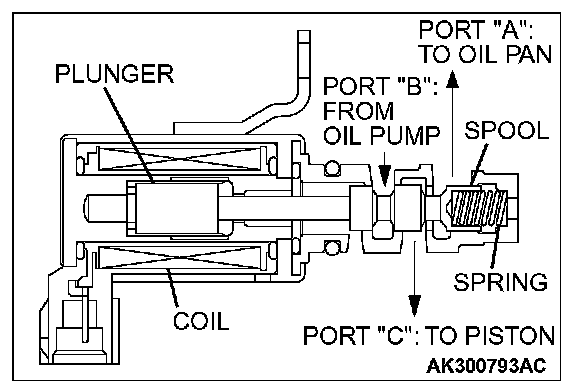 PORT "A":
TO OIL PAN

PLUNGER

PORT "B":
FROM
OIL PUMP

SPOOL

SPRING

COIL

PORT "C": TO PISTON

AK300793AC