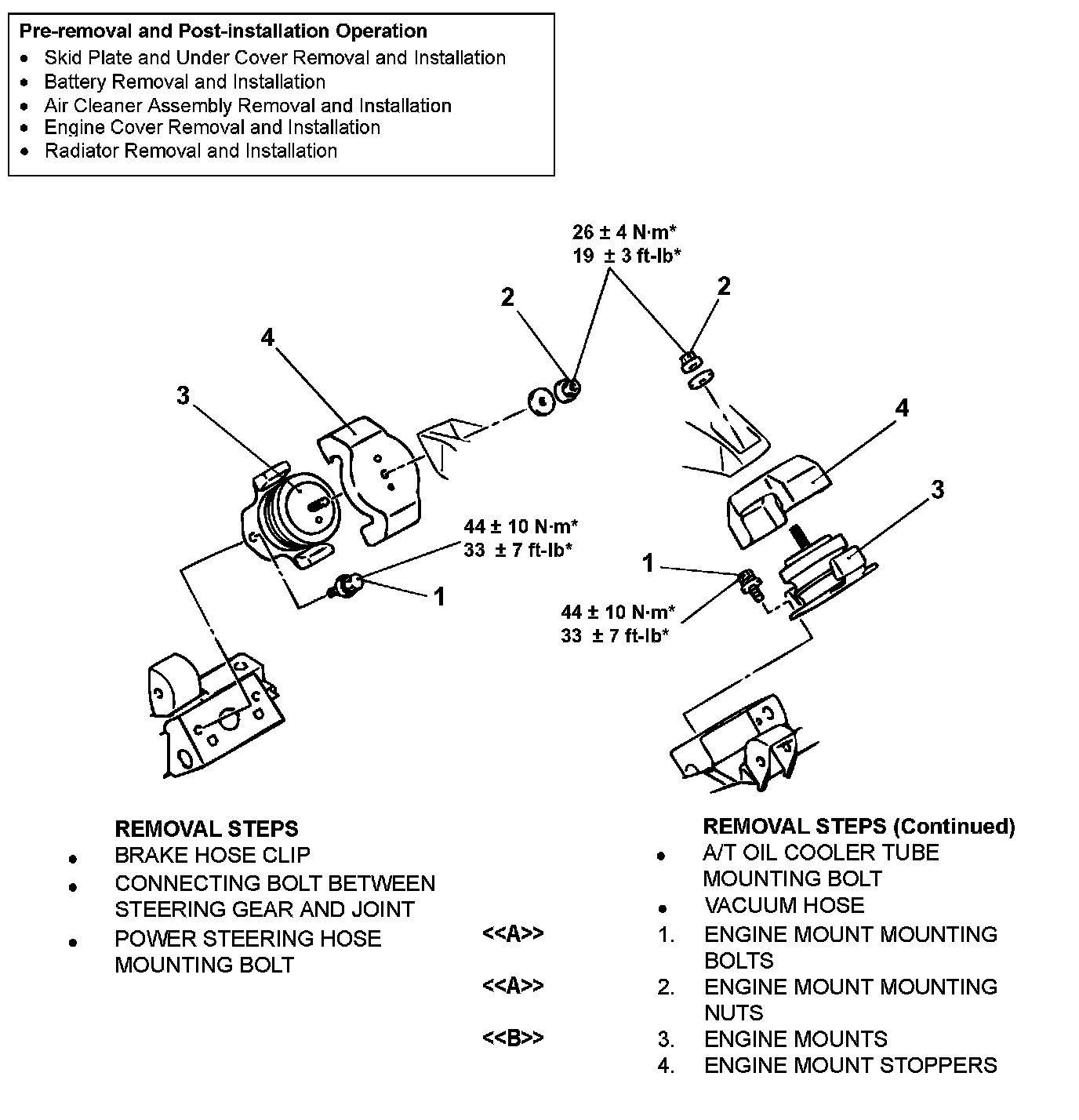 Pre-removal and Post-installation Operation
• Skid Plate and Under Cover Removal and Installation
• Battery Removal and Installation
• Air Cleaner Assembly Removal and Installation
• Engine Cover Removal and Installation
• Radiator Removal and Installation

26 ± 4 N·m*
19 ± 3 ft-lb*

2

2

4

3

4

3

44 ± 10 N·m*
33 ± 7 ft-lb*

1

1

44 ± 10 N·m*
33 ± 7 ft-lb*

REMOVAL STEPS
• BRAKE HOSE CLIP
• CONNECTING BOLT BETWEEN STEERING GEAR AND JOINT
• POWER STEERING HOSE MOUNTING BOLT

REMOVAL STEPS (Continued)
• A/T OIL COOLER TUBE MOUNTING BOLT
• VACUUM HOSE
<<A>> 1. ENGINE MOUNT MOUNTING BOLTS
<<A>> 2. ENGINE MOUNT MOUNTING NUTS
<<B>> 3. ENGINE MOUNTS
4. ENGINE MOUNT STOPPERS