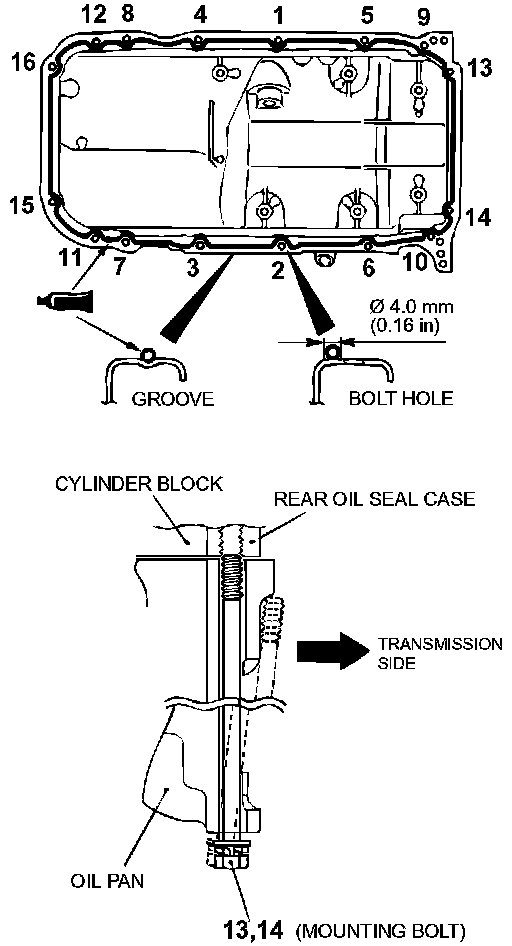 12 8 4 1 5 9

16 13

15 14

11 7 3 2 6 10

Ø 4.0 mm
(0.16 in)

GROOVE

BOLT HOLE

CYLINDER BLOCK

REAR OIL SEAL CASE

TRANSMISSION SIDE

OIL PAN

13,14 (MOUNTING BOLT)