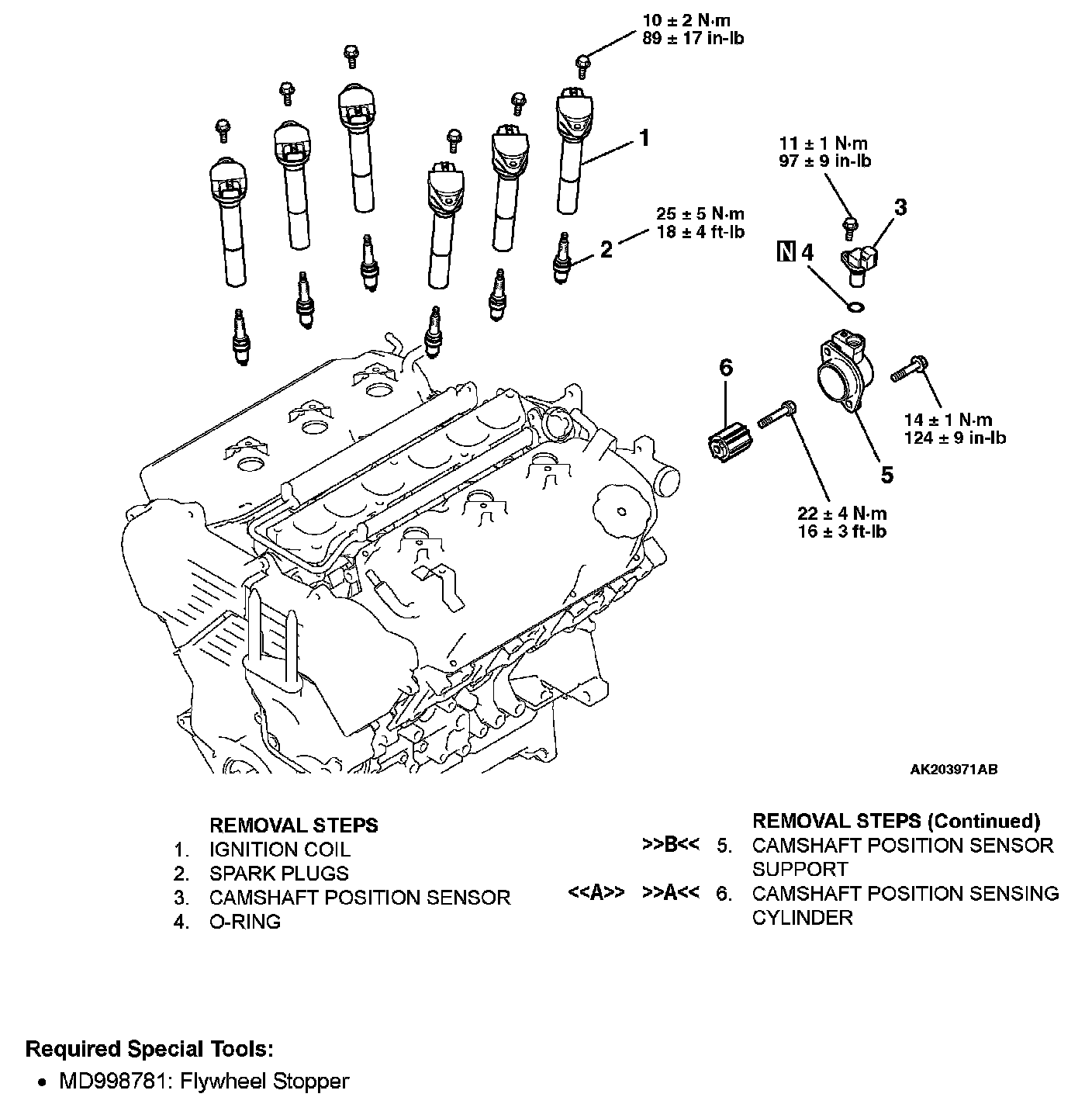 10 ± 2 N·m
89 ± 17 in-lb

1

11 ± 1 N·m
97 ± 9 in-lb

3

25 ± 5 N·m
18 ± 4 ft-lb

2

N 4

6

14 ± 1 N·m
124 ± 9 in-lb

5

22 ± 4 N·m
16 ± 3 ft-lb

AK203971AB

REMOVAL STEPS
1. IGNITION COIL
2. SPARK PLUGS
3. CAMSHAFT POSITION SENSOR
4. O-RING

REMOVAL STEPS (Continued)
>>B<< 5. CAMSHAFT POSITION SENSOR SUPPORT
<<A>> >>A<< 6. CAMSHAFT POSITION SENSING CYLINDER

Required Special Tools:
• MD998781: Flywheel Stopper